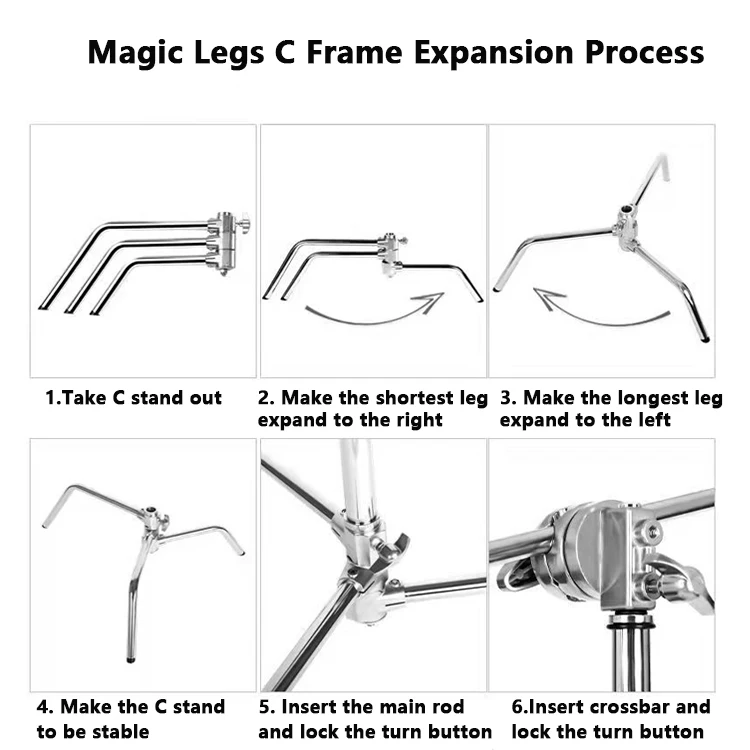 Magic Legs C Frame Expansion Process

1.Take C stand out

2. Make the shortest leg expand to the right

3. Make the longest leg expand to the left

4. Make the C stand to be stable

5. Insert the main rod and lock the turn button

6.Insert crossbar and lock the turn button