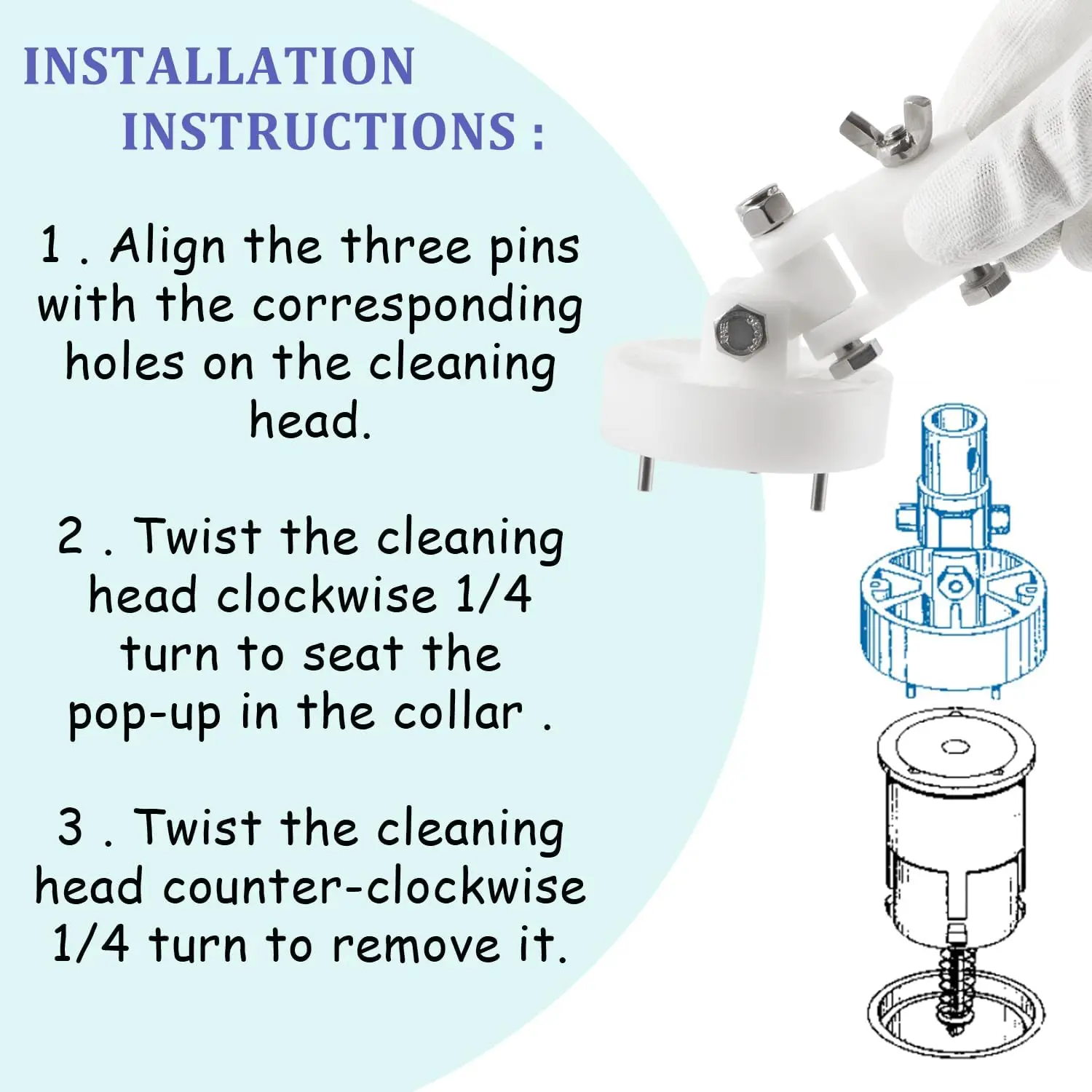 INSTALLATION INSTRUCTIONS :

1 . Align the three pins with the corresponding holes on the cleaning head.

2 . Twist the cleaning head clockwise 1/4 turn to seat the pop-up in the collar .

3 . Twist the cleaning head counter-clockwise 1/4 turn to remove it.