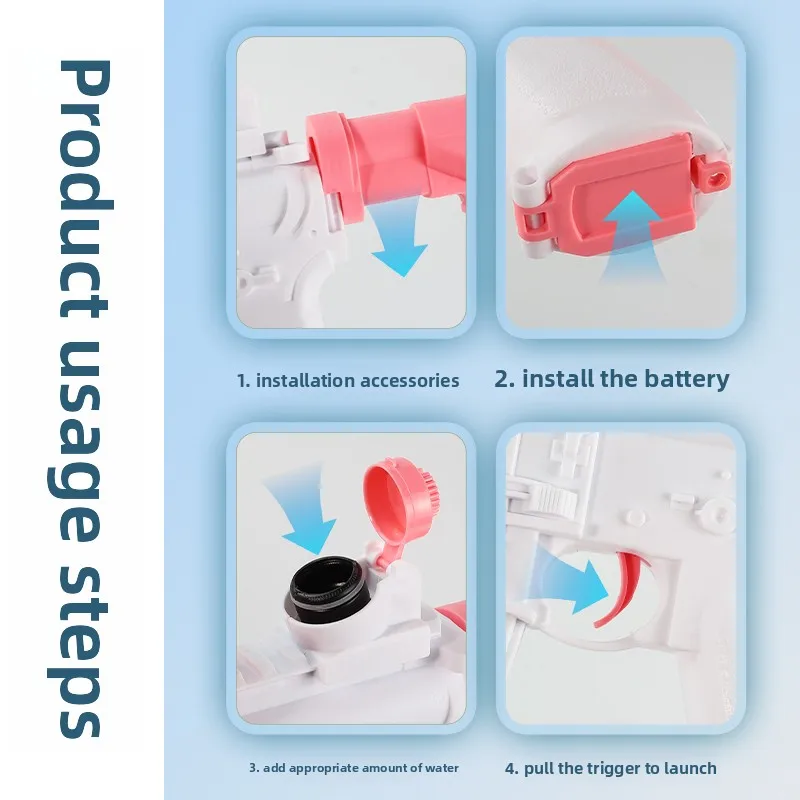 Product usage steps

1. installation accessories

2. install the battery

3. add appropriate amount of water

4. pull the trigger to launch