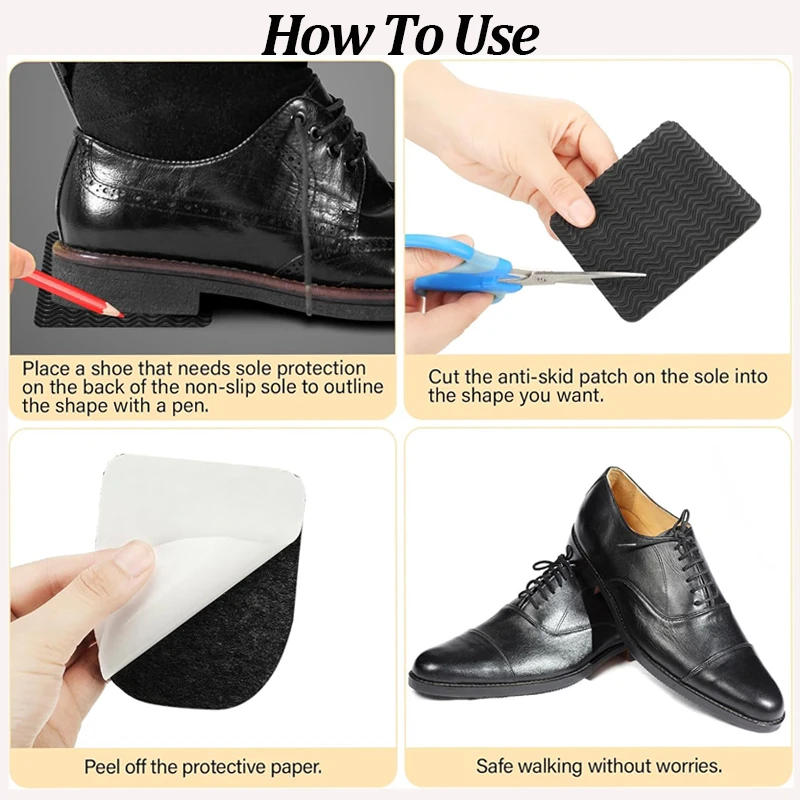 How To Use

Place a shoe that needs sole protection on the back of the non-slip sole to outline the shape with a pen.

Cut the anti-skid patch on the sole into the shape you want.

Peel off the protective paper.

Safe walking without worries.