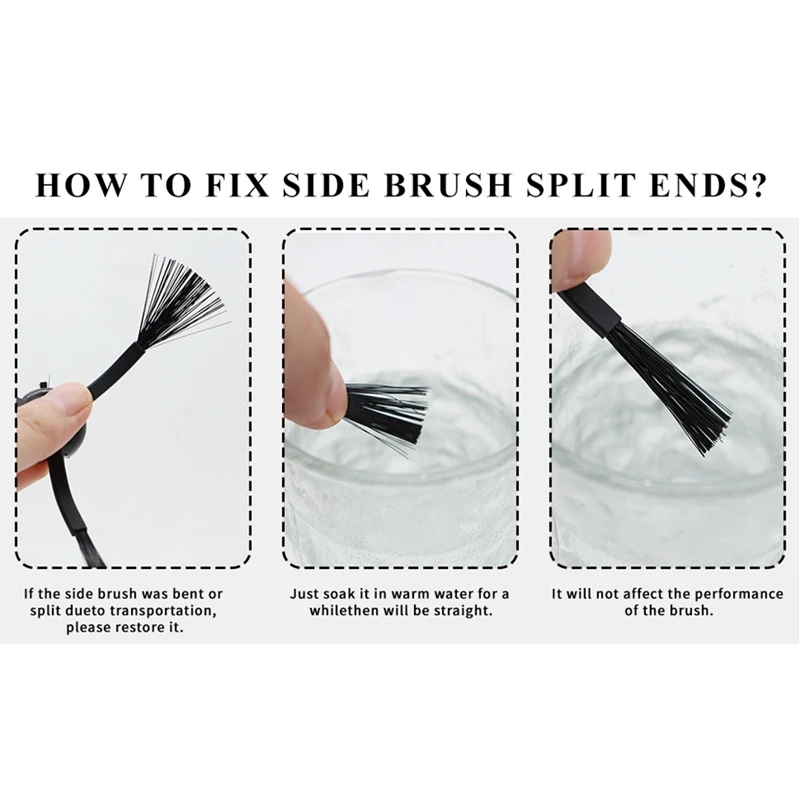 HOW TO FIX SIDE BRUSH SPLIT ENDS?

If the side brush was bent or split dueto transportation, please restore it.

Just soak it in warm water for a whilethen will be straight.

It will not affect the performance of the brush.