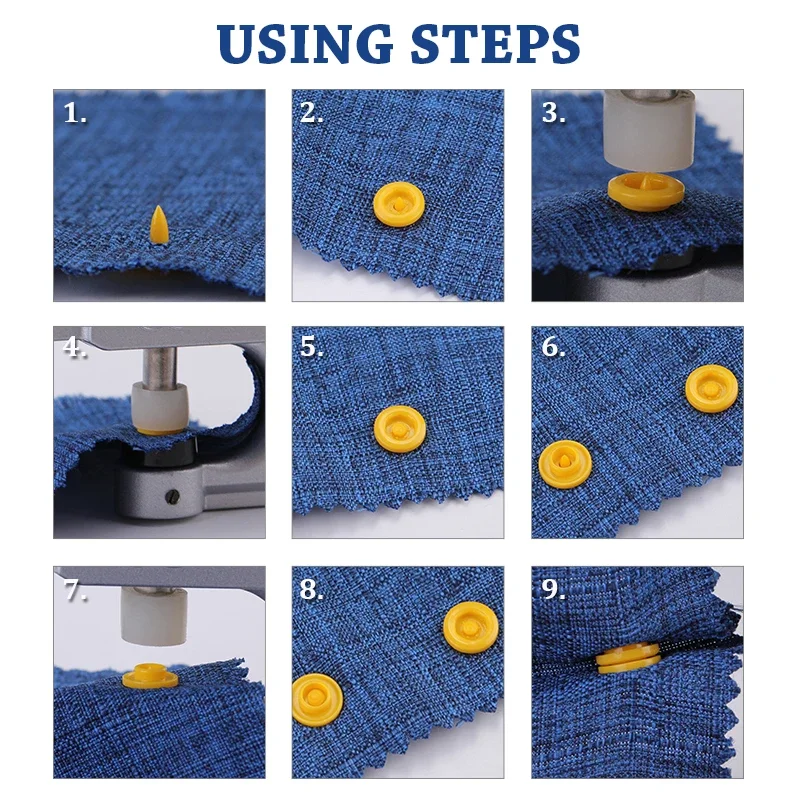 USING STEPS

1.

2.

3.

4.

5.

6.

7.

8.

9.