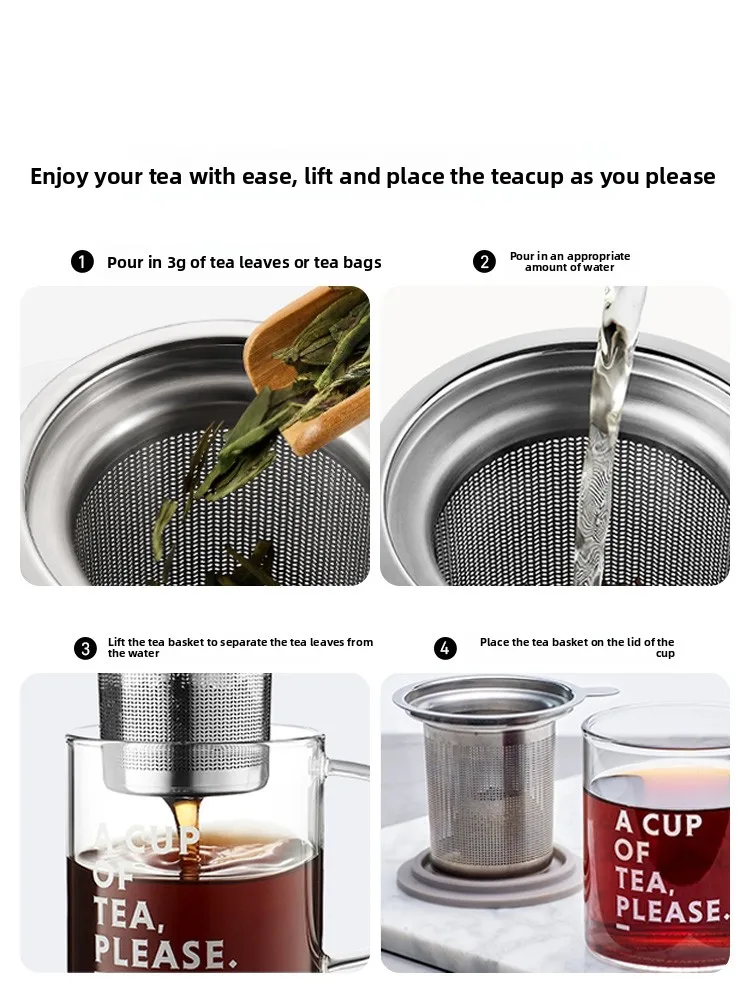 Enjoy your tea with ease, lift and place the teacup as you please

1 Pour in 3g of tea leaves or tea bags

2 Pour in an appropriate amount of water

3 Lift the tea basket to separate the tea leaves from the water

4 Place the tea basket on the lid of the cup

A CUP OF TEA, PLEASE.

A CUP OF TEA, PLEASE.