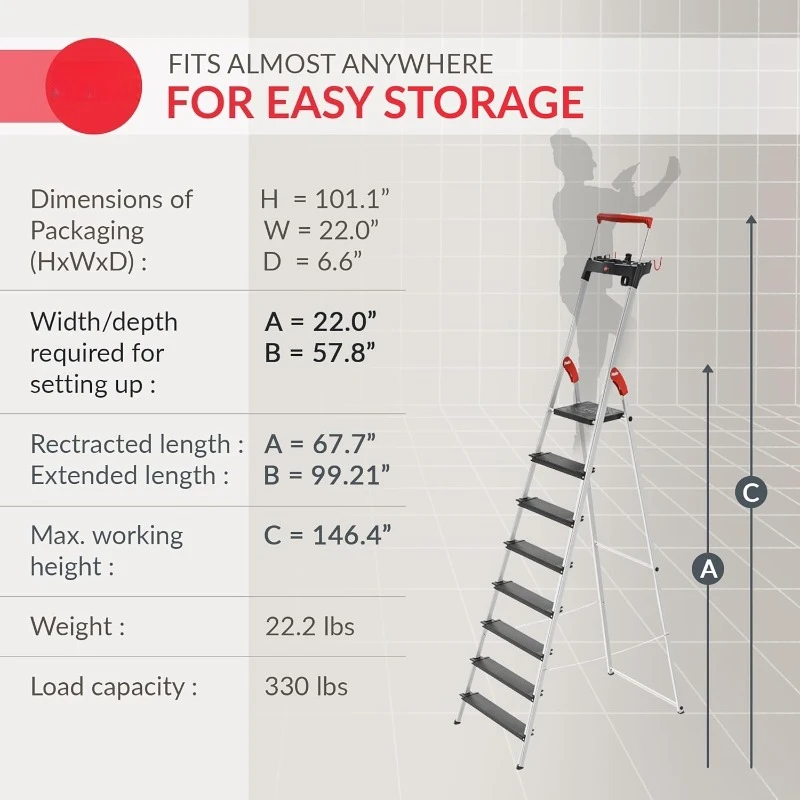 FITS ALMOST ANYWHERE
FOR EASY STORAGE

| | |
|---|---|
| Dimensions of Packaging (HxWxD) : | H = 101.1” W = 22.0” D = 6.6” |
| Width/depth required for setting up : | A = 22.0” B = 57.8” |
| Rectracted length : Extended length : | A = 67.7” B = 99.21” |
| Max. working height : | C = 146.4” |
| Weight : | 22.2 lbs |
| Load capacity : | 330 lbs |

C

A