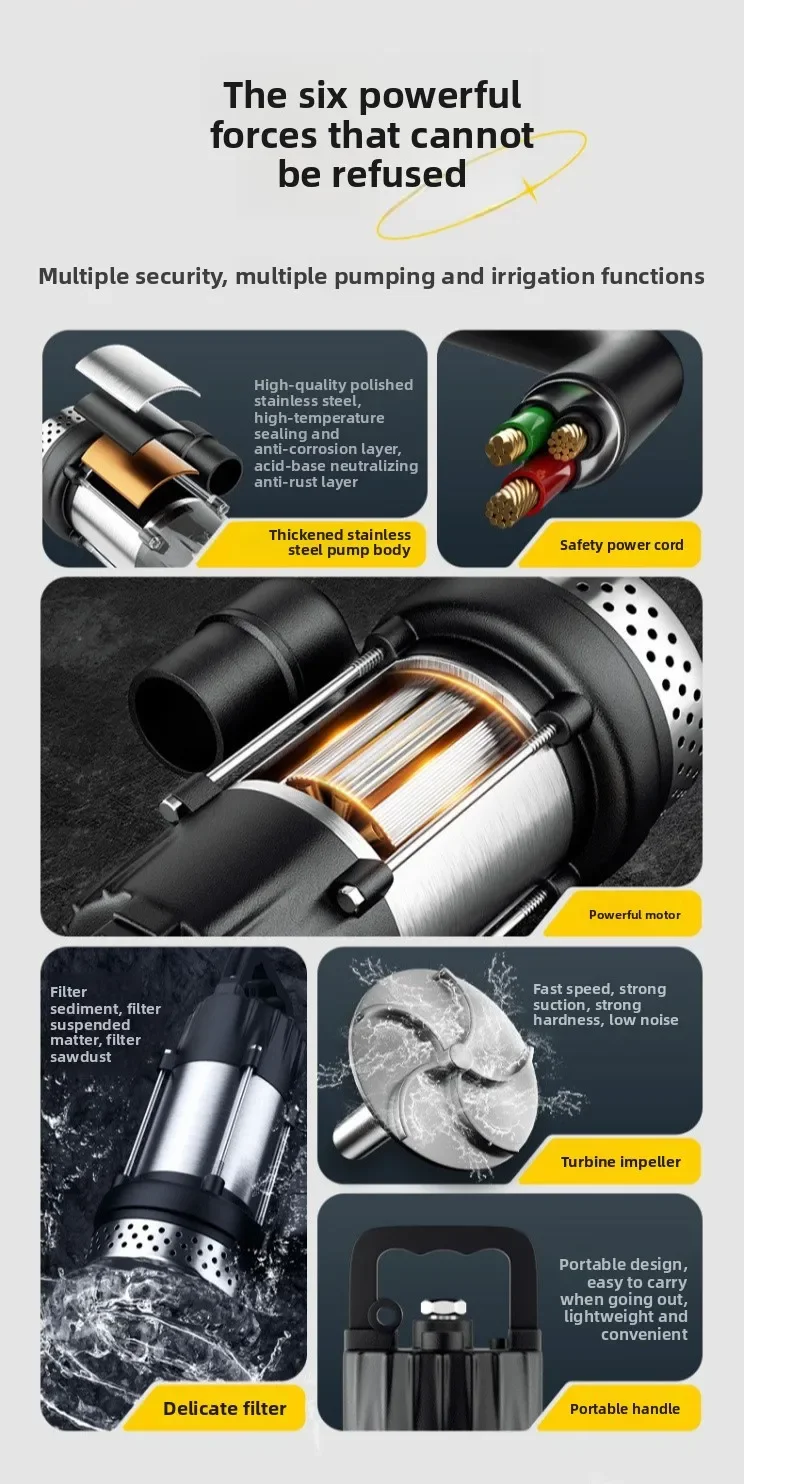 The six powerful forces that cannot be refused

Multiple security, multiple pumping and irrigation functions

High-quality polished stainless steel, high-temperature sealing and anti-corrosion layer, acid-base neutralizing anti-rust layer

Thickened stainless steel pump body

Safety power cord

Powerful motor

Filter sediment, filter suspended matter, filter sawdust

Delicate filter

Fast speed, strong suction, strong hardness, low noise

Turbine impeller

Portable design, easy to carry when going out, lightweight and convenient

Portable handle