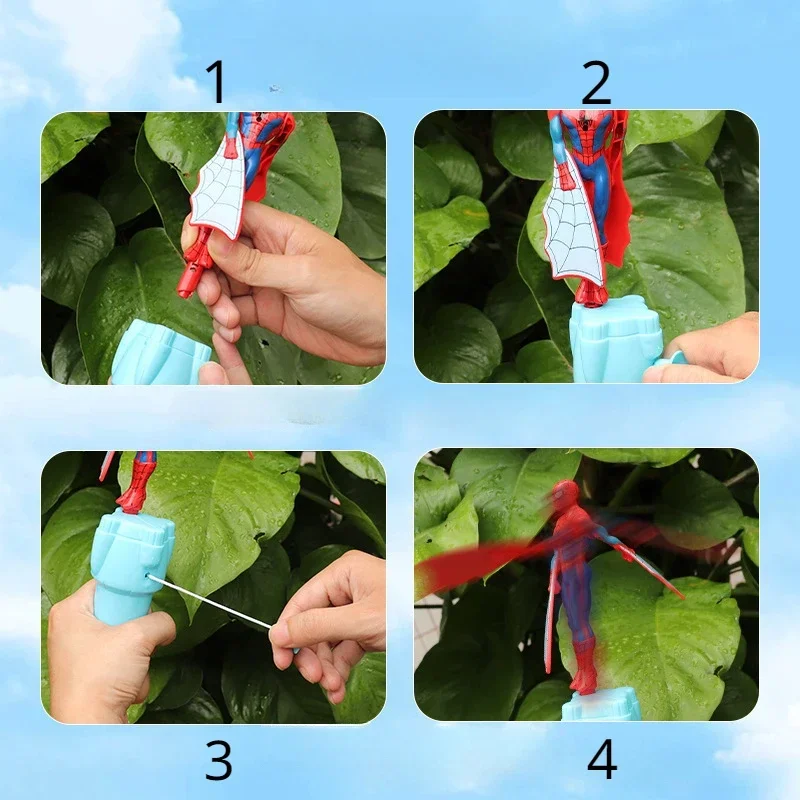 1

2

3

4