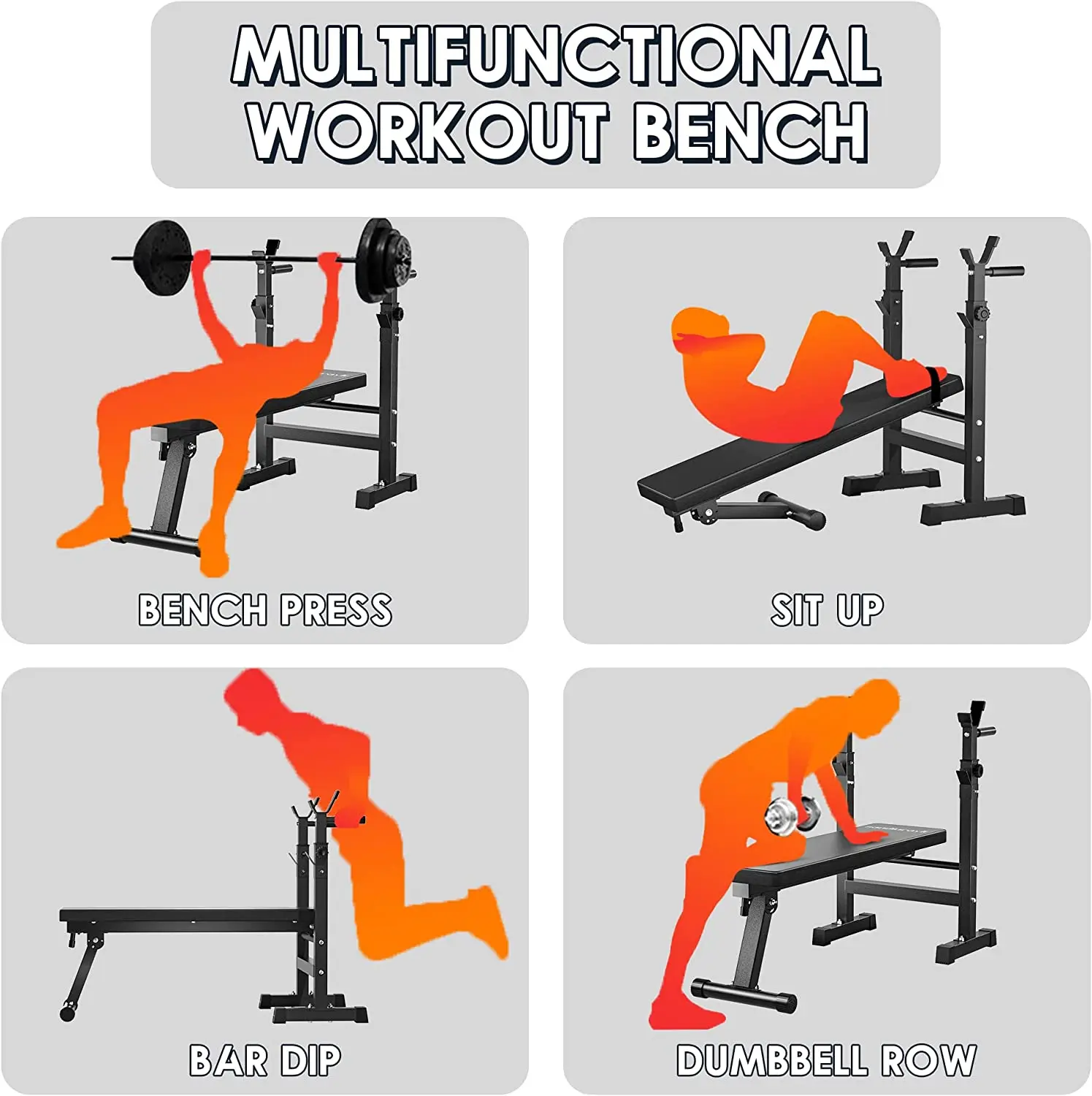 MULTIFUNCTIONAL WORKOUT BENCH

BENCH PRESS

SIT UP

BAR DIP

DUMBBELL ROW