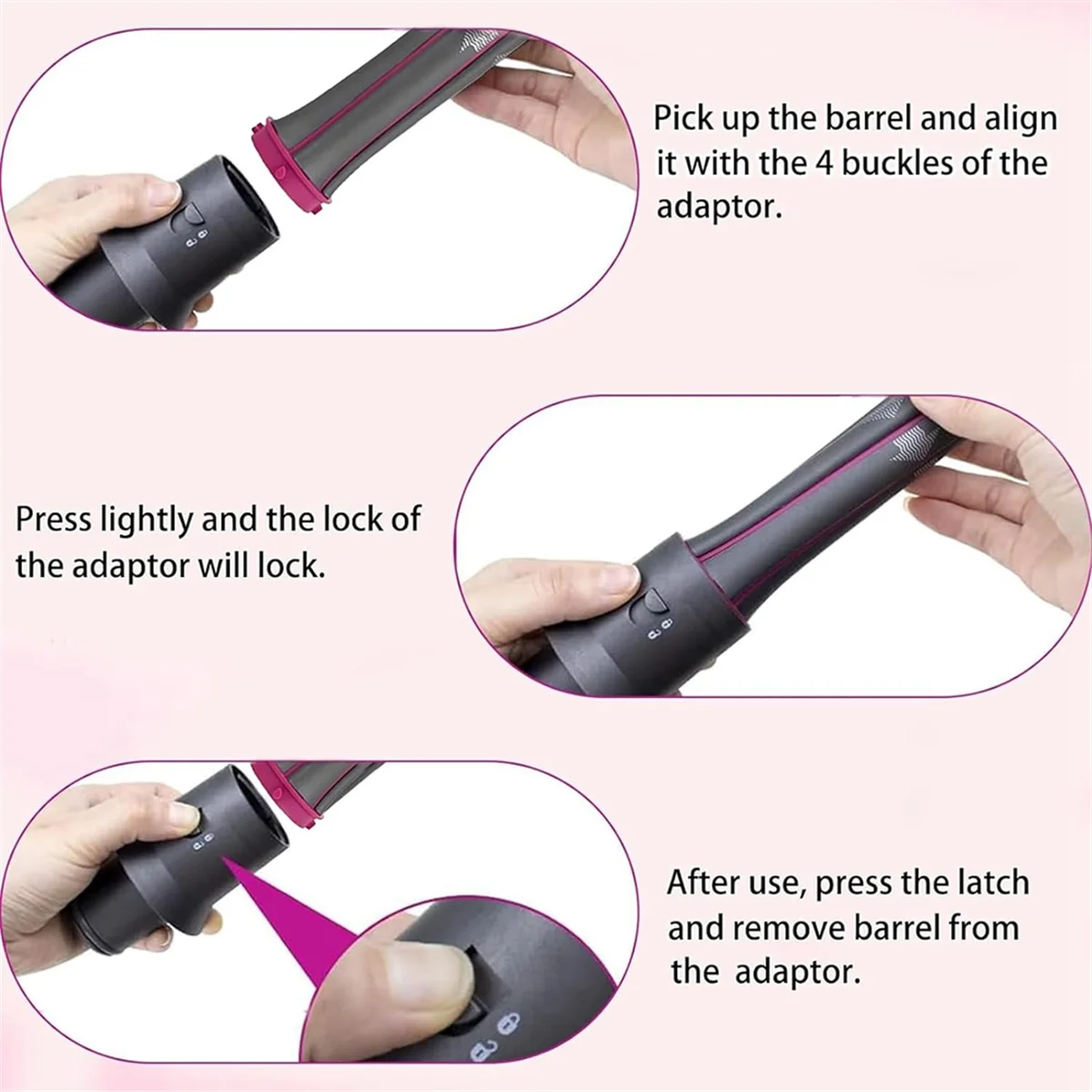 Pick up the barrel and align it with the 4 buckles of the adaptor.

Press lightly and the lock of the adaptor will lock.

After use, press the latch and remove barrel from the adaptor.