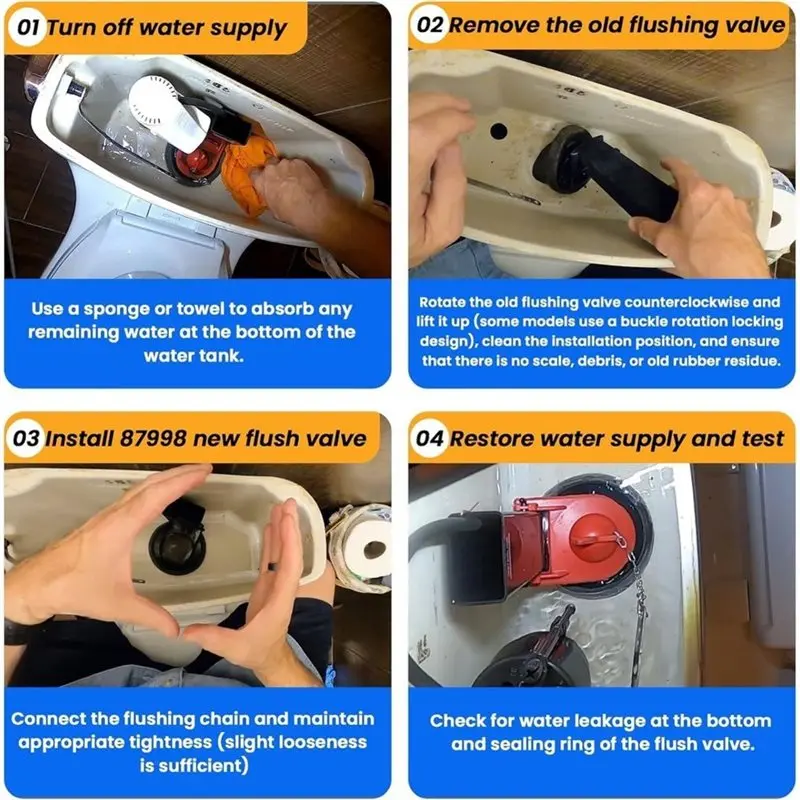 01 Turn off water supply

Use a sponge or towel to absorb any remaining water at the bottom of the water tank.

02 Remove the old flushing valve

Rotate the old flushing valve counterclockwise and lift it up (some models use a buckle rotation locking design), clean the installation position, and ensure that there is no scale, debris, or old rubber residue.

03 Install 87998 new flush valve

Connect the flushing chain and maintain appropriate tightness (slight looseness is sufficient)

04 Restore water supply and test

Check for water leakage at the bottom and sealing ring of the flush valve.