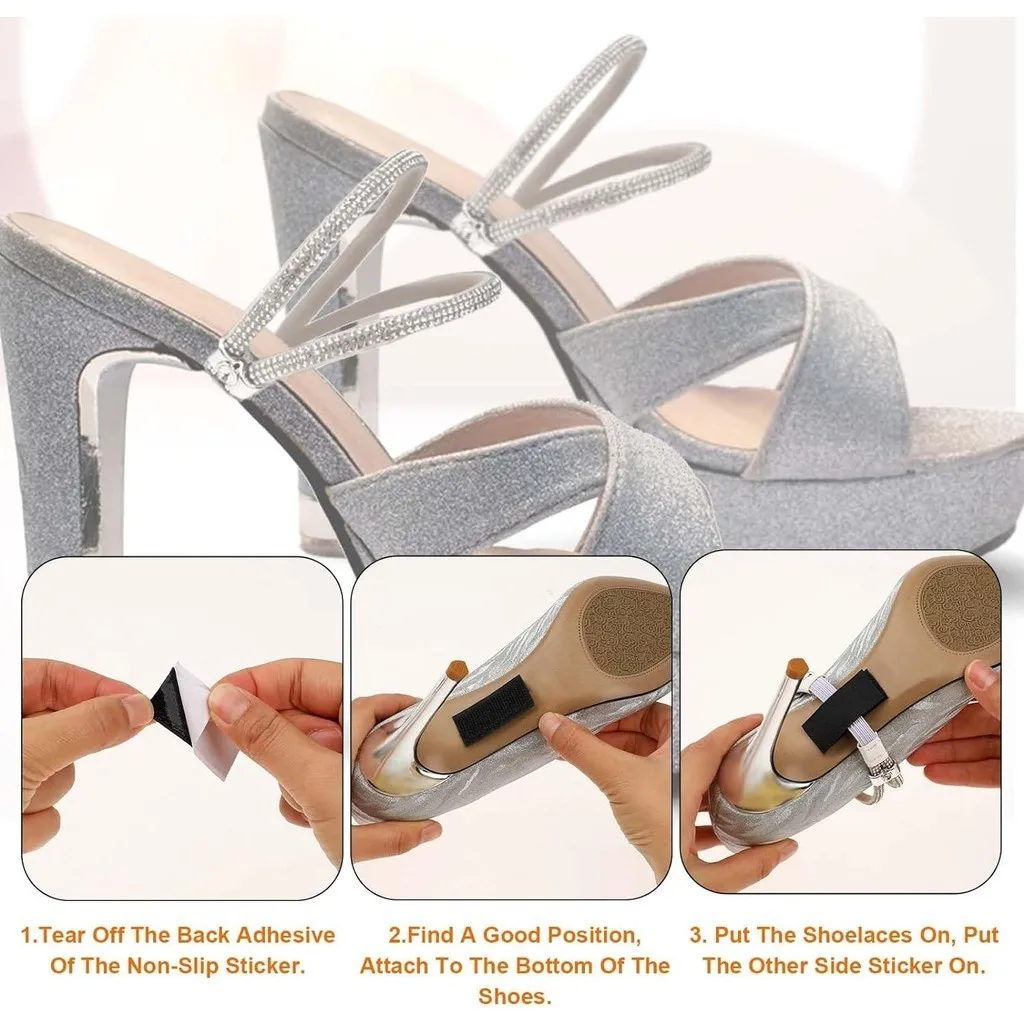 1.Tear Off The Back Adhesive Of The Non-Slip Sticker.

2.Find A Good Position, Attach To The Bottom Of The Shoes.

3. Put The Shoelaces On, Put The Other Side Sticker On.