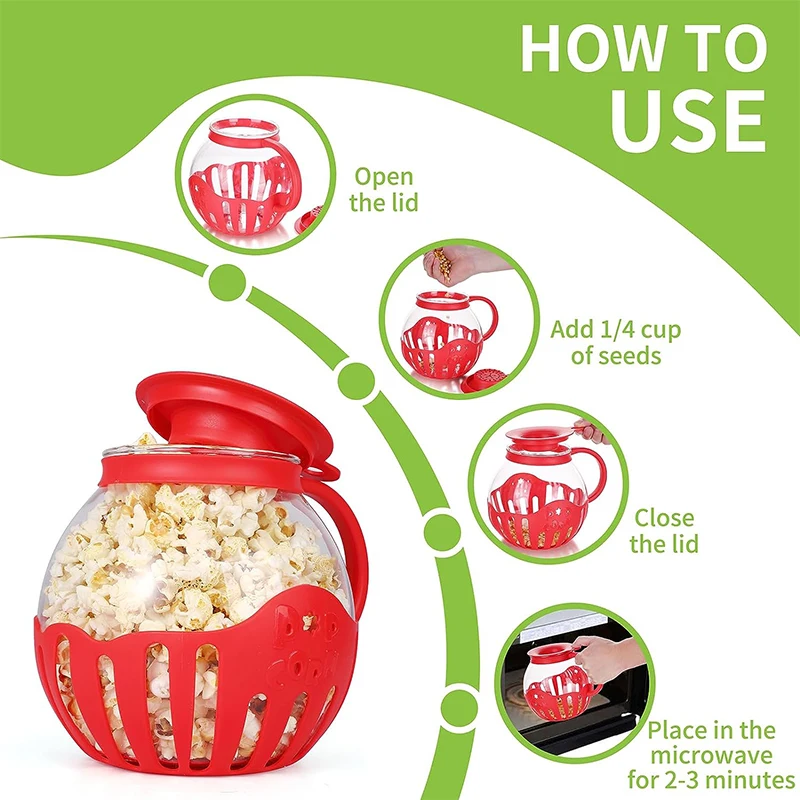 HOW TO USE

Open the lid

Add 1/4 cup of seeds

Close the lid

Place in the microwave for 2-3 minutes

POP CORN