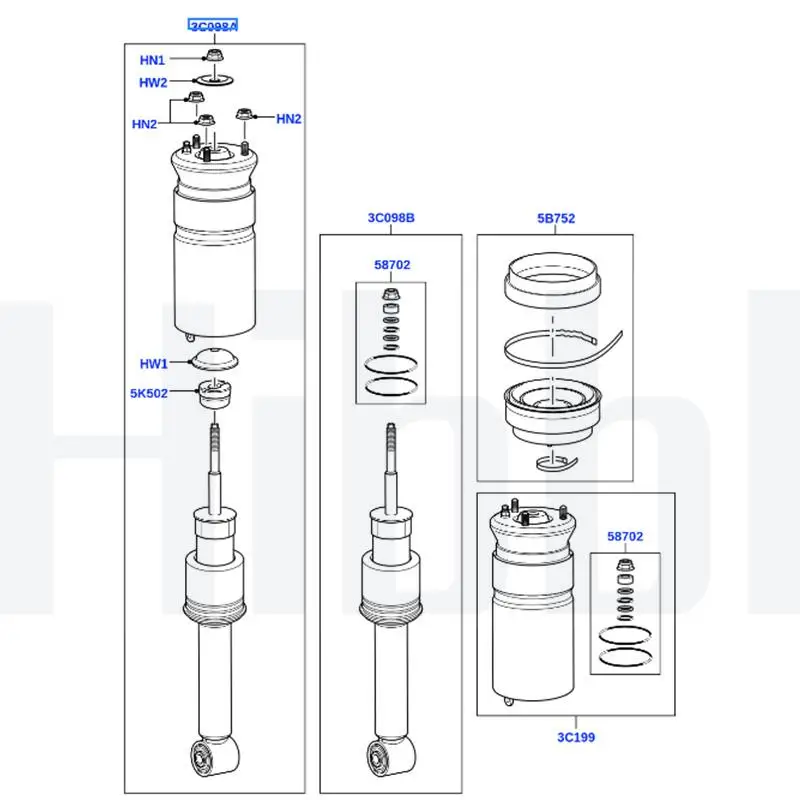 3C098A
HN1
HW2
HN2
HN2
HW1
5K502
3C098B
58702
5B752
58702
3C199