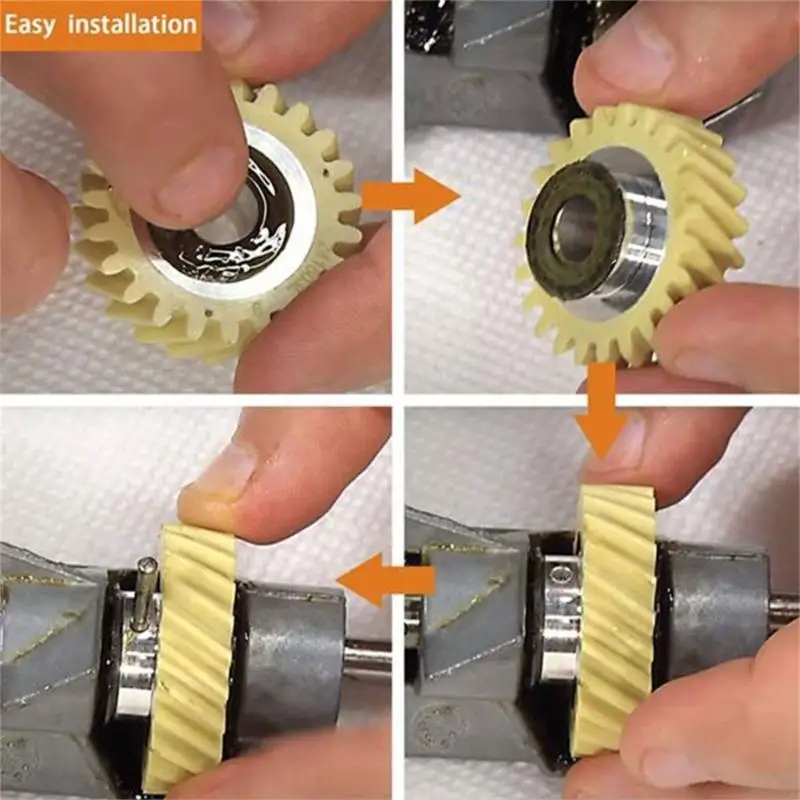 Easy installation