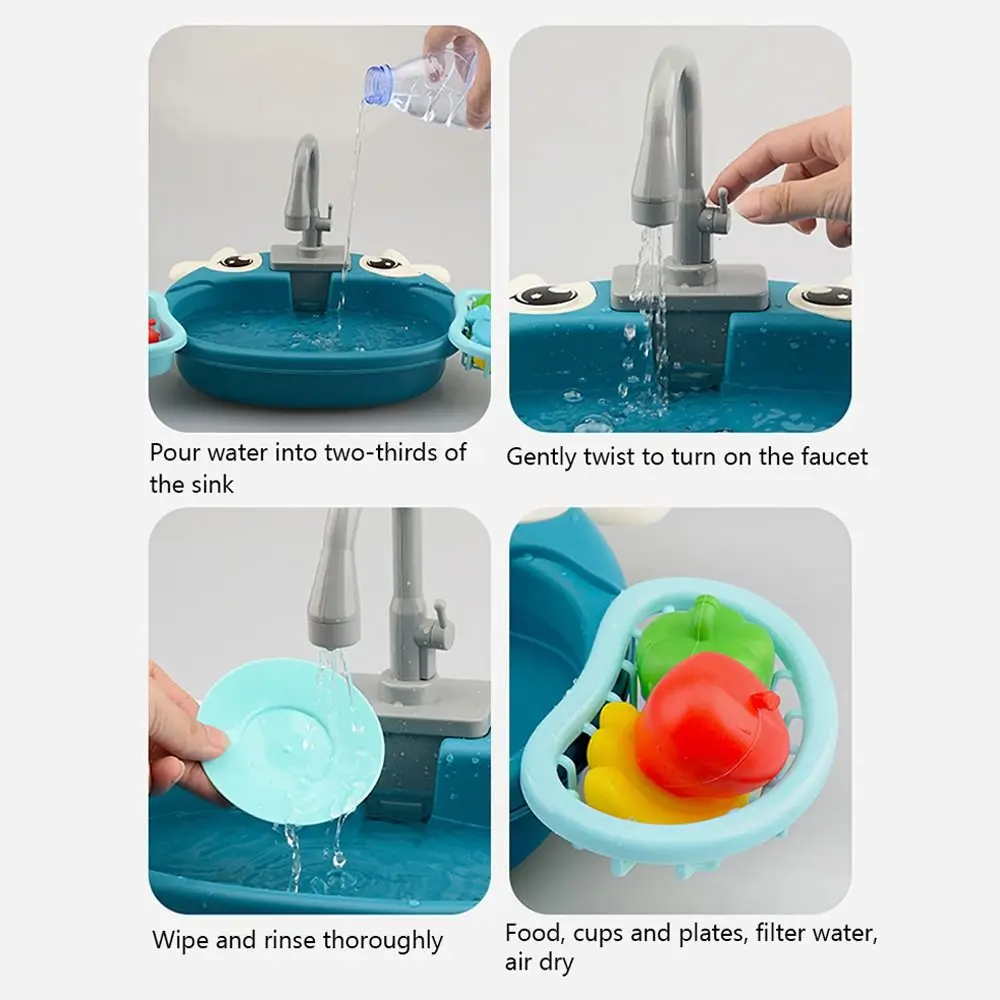 Pour water into two-thirds of the sink

Gently twist to turn on the faucet

Wipe and rinse thoroughly

Food, cups and plates, filter water, air dry