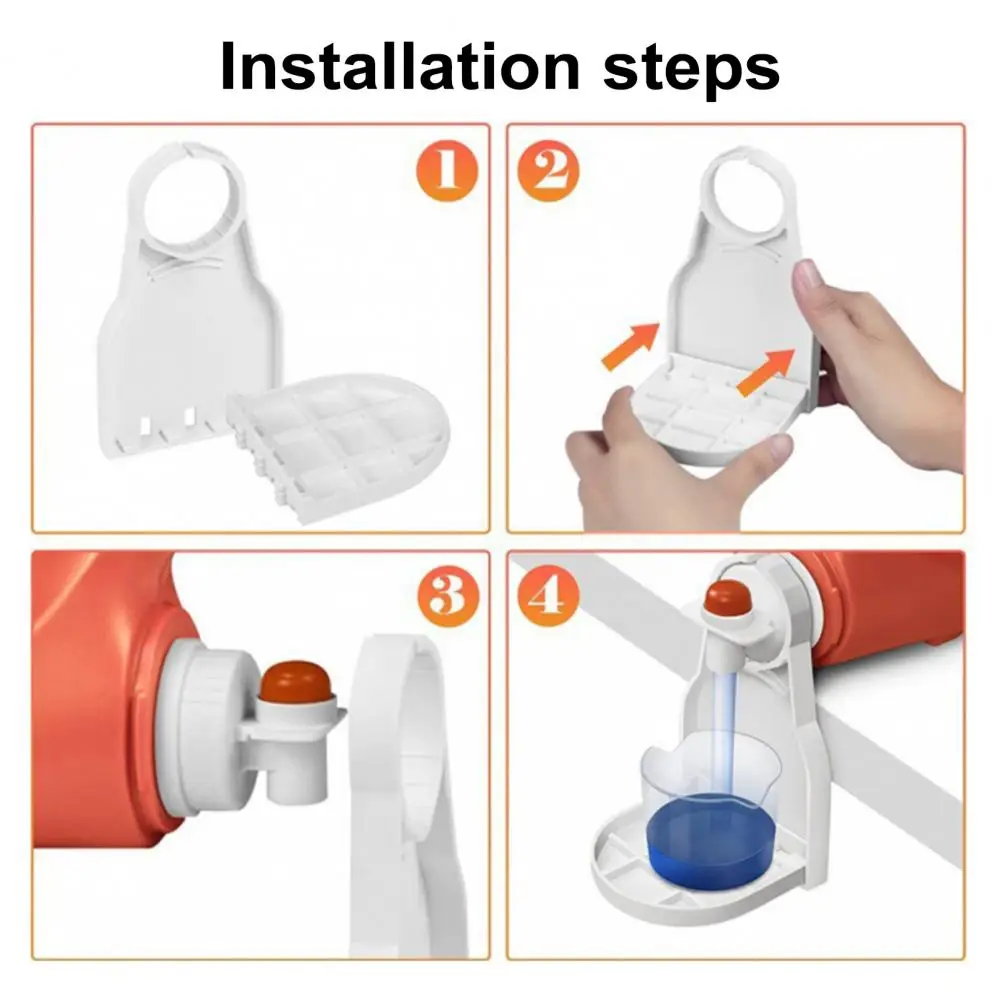 Installation steps

1

2

3

4