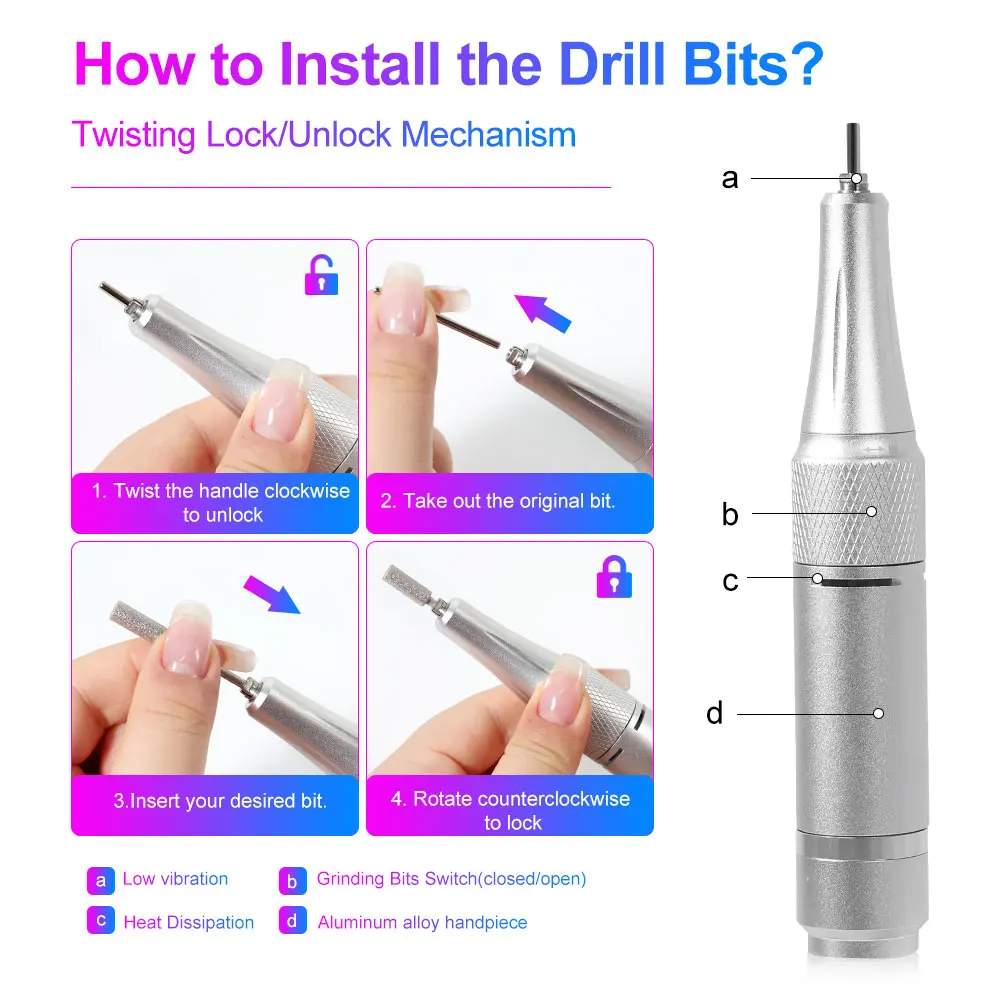 How to Install the Drill Bits?

Twisting Lock/Unlock Mechanism

1. Twist the handle clockwise to unlock

2. Take out the original bit.

3.Insert your desired bit.

4. Rotate counterclockwise to lock

a Low vibration

b Grinding Bits Switch(closed/open)

c Heat Dissipation

d Aluminum alloy handpiece

a

b

c

d