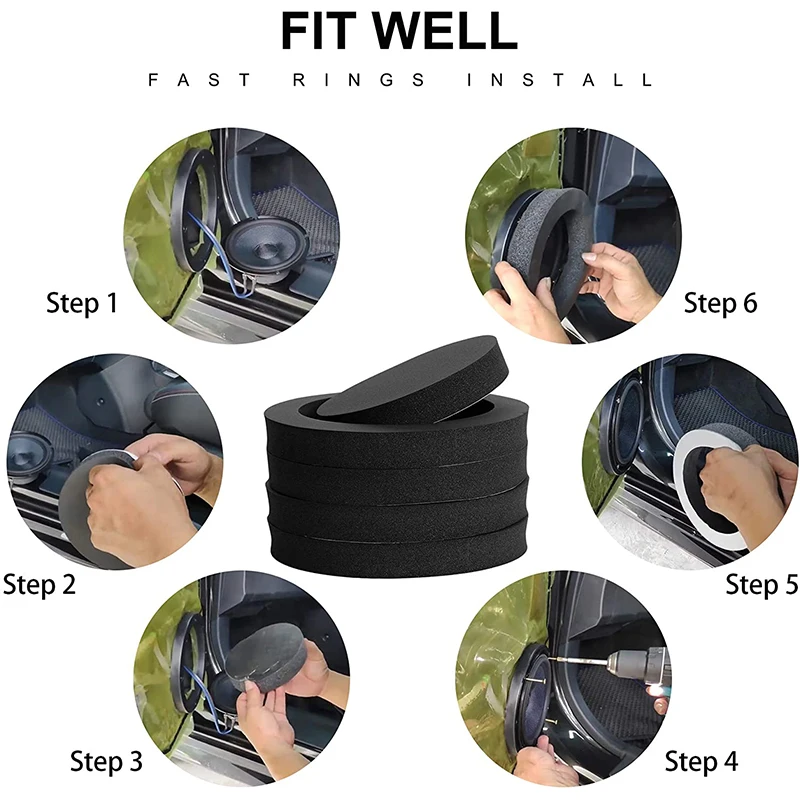 FIT WELL

FAST RINGS INSTALL

Step 1

Step 6

Step 2

Step 5

Step 3

Step 4