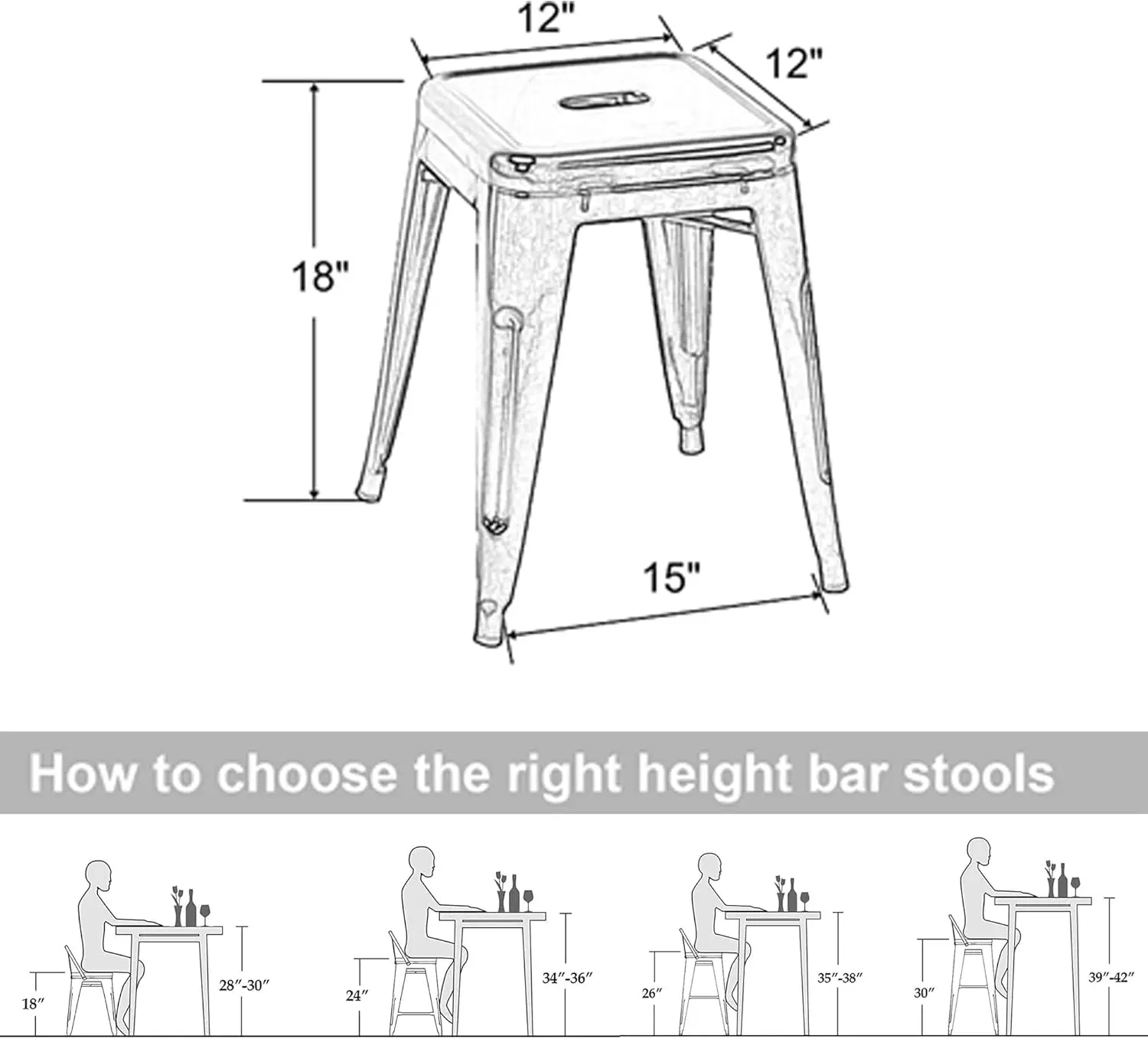 12"

12"

18"

15"

How to choose the right height bar stools

18″

28″-30″

24″

34″-36″

26″

35″-38″

30″

39″-42″