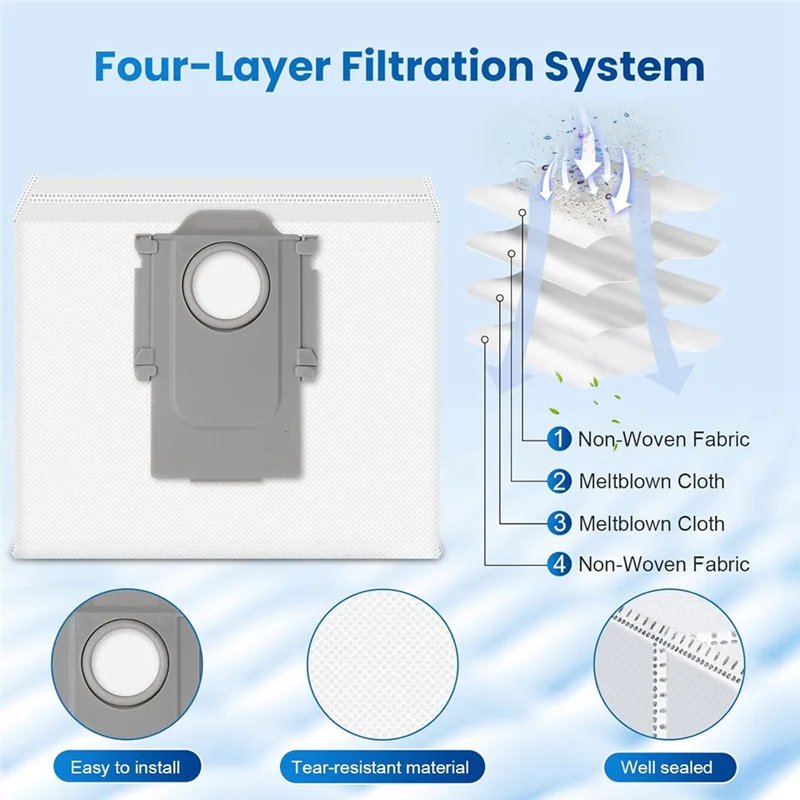 Four-Layer Filtration System

1 Non-Woven Fabric
2 Meltblown Cloth
3 Meltblown Cloth
4 Non-Woven Fabric

Easy to install
Tear-resistant material
Well sealed