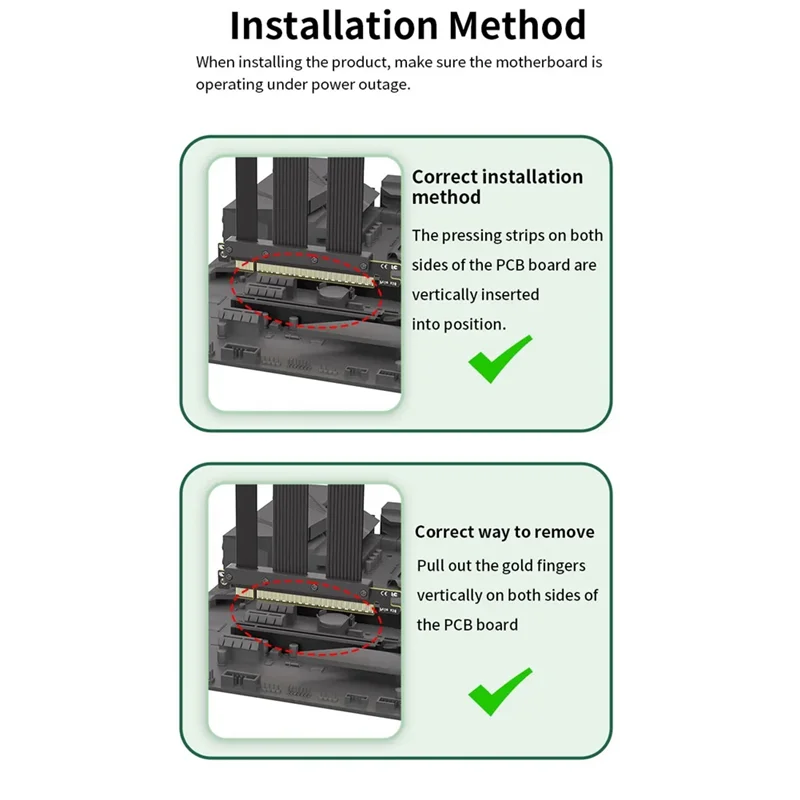 Installation Method

When installing the product, make sure the motherboard is operating under power outage.

Correct installation method

The pressing strips on both sides of the PCB board are vertically inserted into position.

Correct way to remove

Pull out the gold fingers vertically on both sides of the PCB board