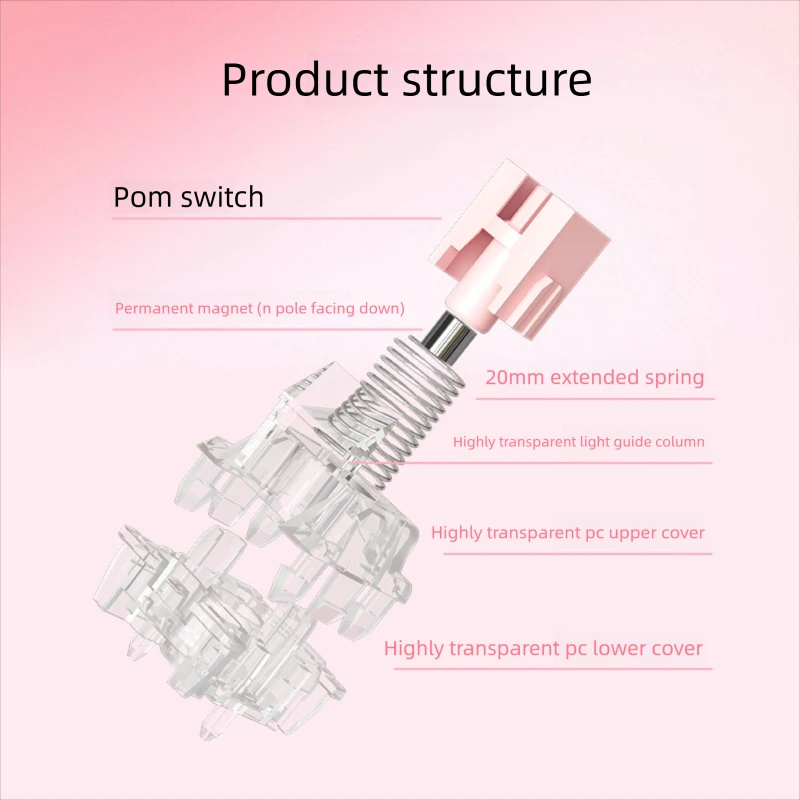 Product structure

Pom switch

Permanent magnet (n pole facing down)

20mm extended spring

Highly transparent light guide column

Highly transparent pc upper cover

Highly transparent pc lower cover