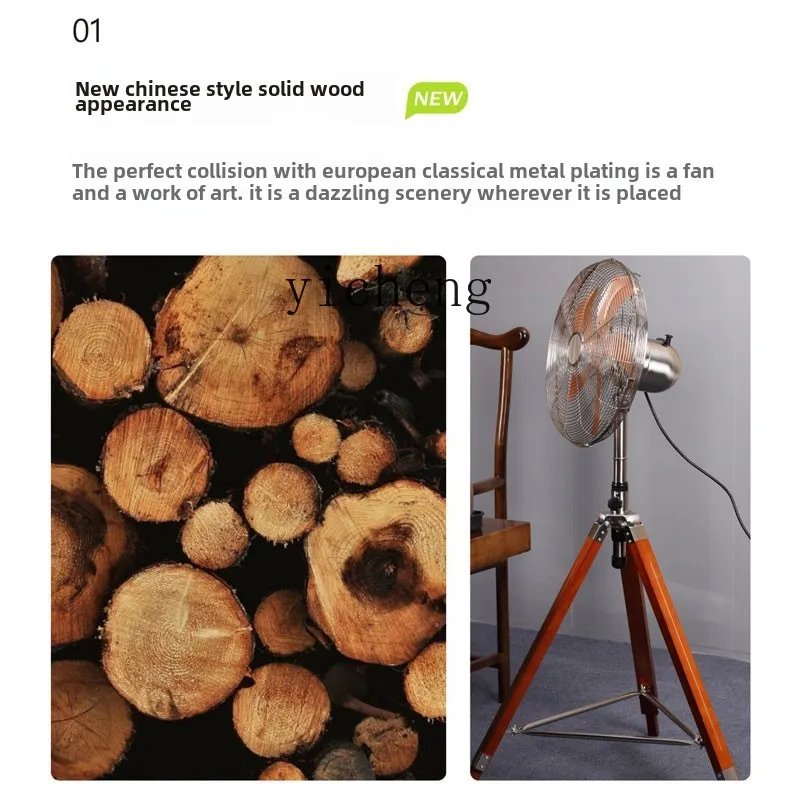 01

New chinese style solid wood appearance

NEW

The perfect collision with european classical metal plating is a fan and a work of art. it is a dazzling scenery wherever it is placed

yicheng