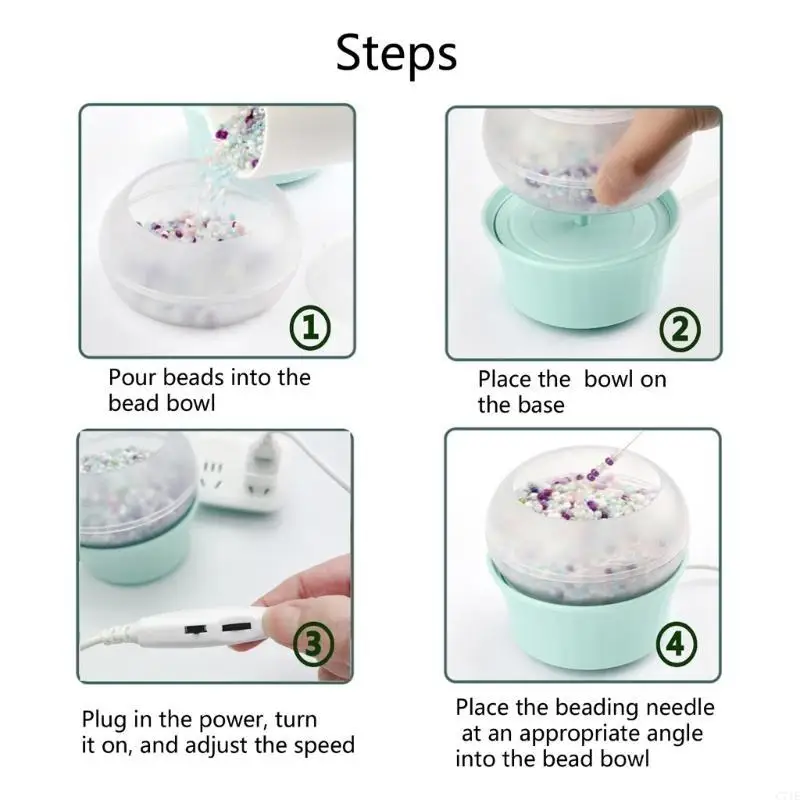 Steps

①

Pour beads into the bead bowl

②

Place the bowl on the base

③

Plug in the power, turn it on, and adjust the speed

④

Place the beading needle at an appropriate angle into the bead bowl