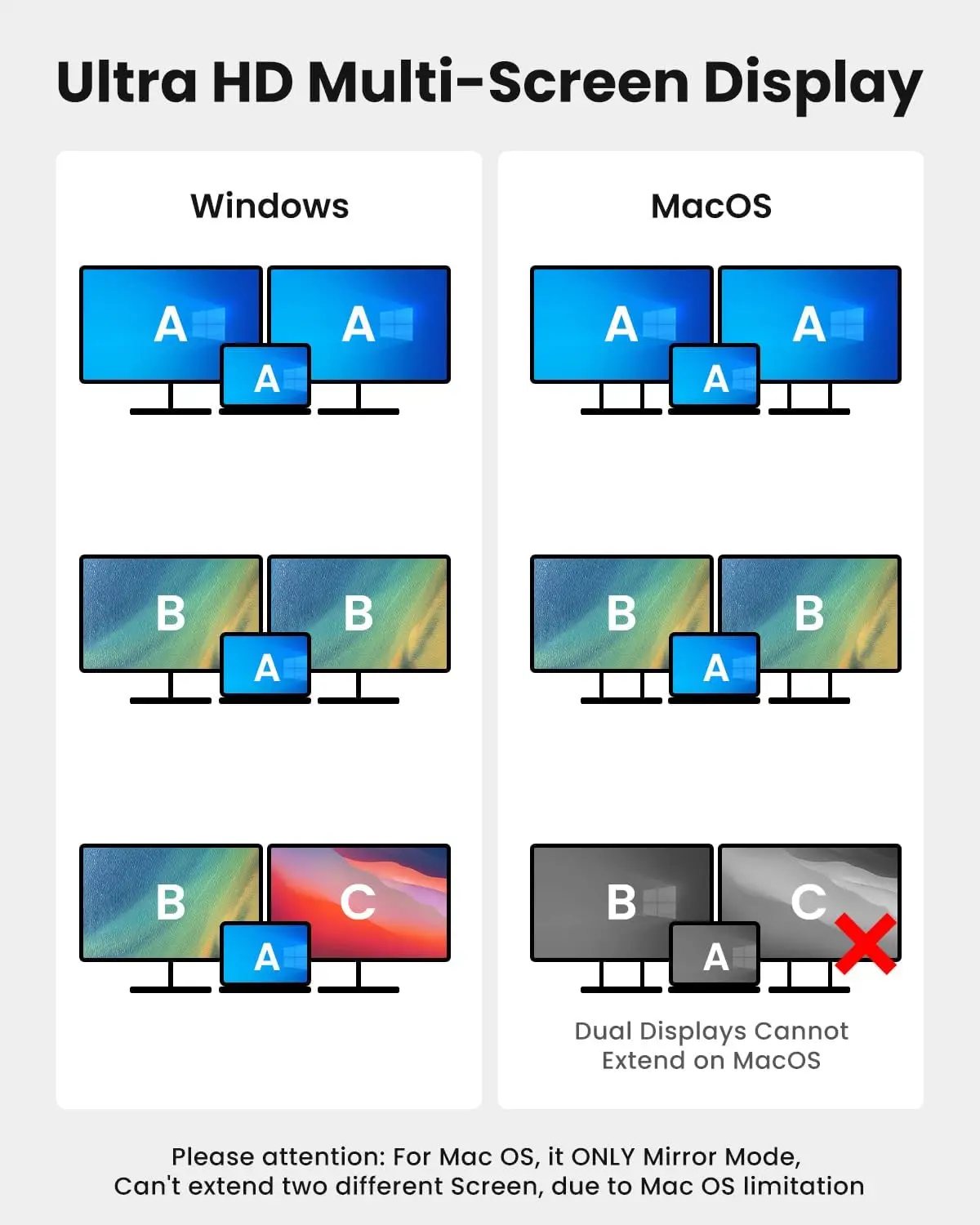 Ultra HD Multi-Screen Display

Windows

A A
A

B B
A

B C
A

MacOS

A A
A

B B
A

B C
A

Dual Displays Cannot Extend on MacOS

Please attention: For Mac OS, it ONLY Mirror Mode, Can't extend two different Screen, due to Mac OS limitation