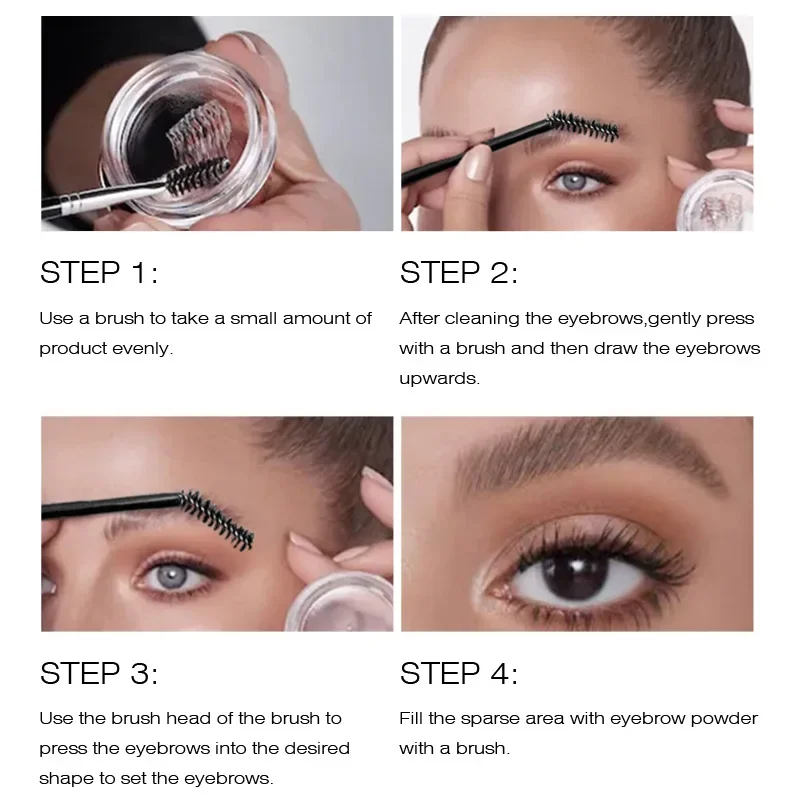 STEP 1:

Use a brush to take a small amount of product evenly.

STEP 2:

After cleaning the eyebrows,gently press with a brush and then draw the eyebrows upwards.

STEP 3:

Use the brush head of the brush to press the eyebrows into the desired shape to set the eyebrows.

STEP 4:

Fill the sparse area with eyebrow powder with a brush.