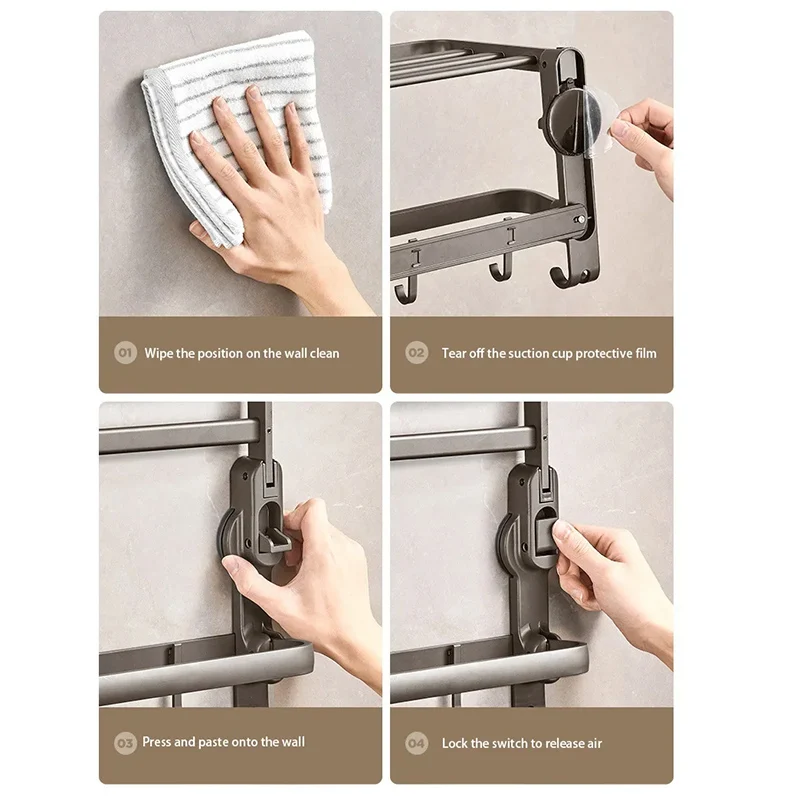 01 Wipe the position on the wall clean

02 Tear off the suction cup protective film

03 Press and paste onto the wall

04 Lock the switch to release air