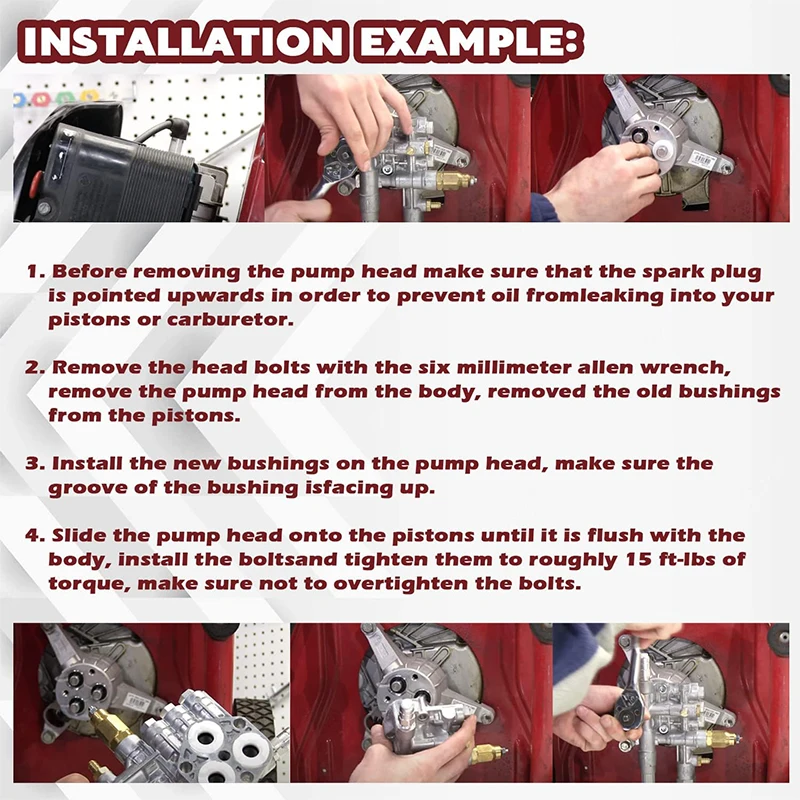 INSTALLATION EXAMPLE:

1. Before removing the pump head make sure that the spark plug is pointed upwards in order to prevent oil fromleaking into your pistons or carburetor.

2. Remove the head bolts with the six millimeter allen wrench, remove the pump head from the body, removed the old bushings from the pistons.

3. Install the new bushings on the pump head, make sure the groove of the bushing isfacing up.

4. Slide the pump head onto the pistons until it is flush with the body, install the boltsand tighten them to roughly 15 ft-lbs of torque, make sure not to overtighten the bolts.