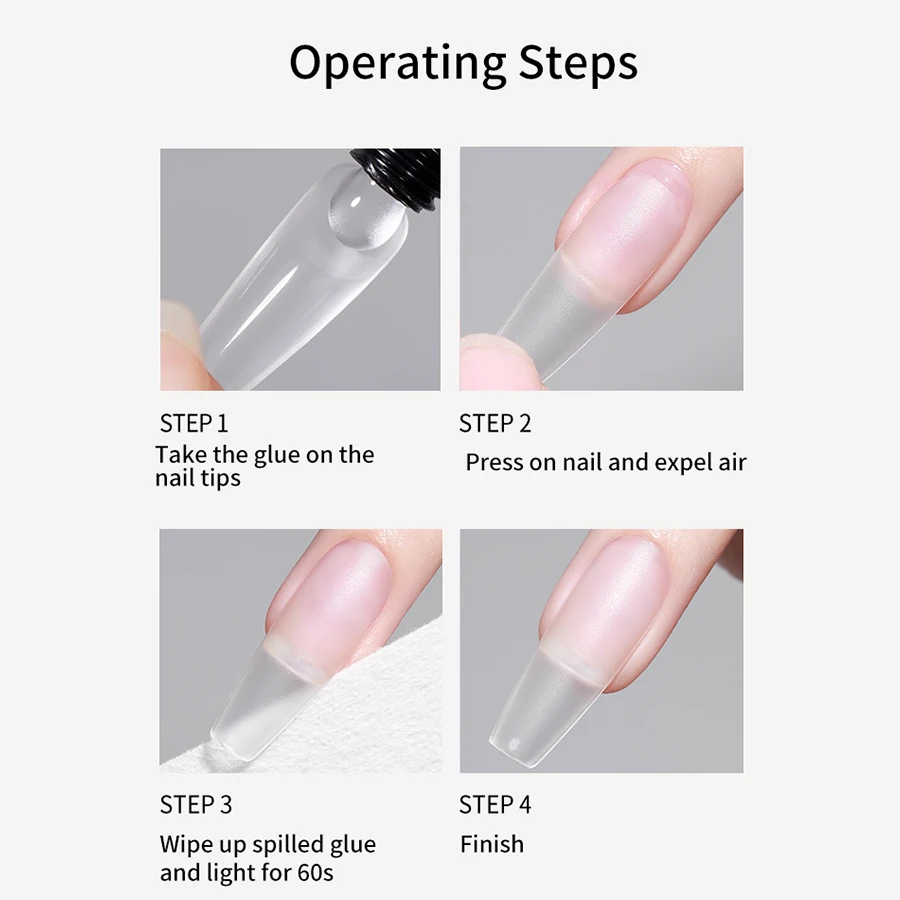 Operating Steps

STEP 1
Take the glue on the nail tips

STEP 2
Press on nail and expel air

STEP 3
Wipe up spilled glue and light for 60s

STEP 4
Finish