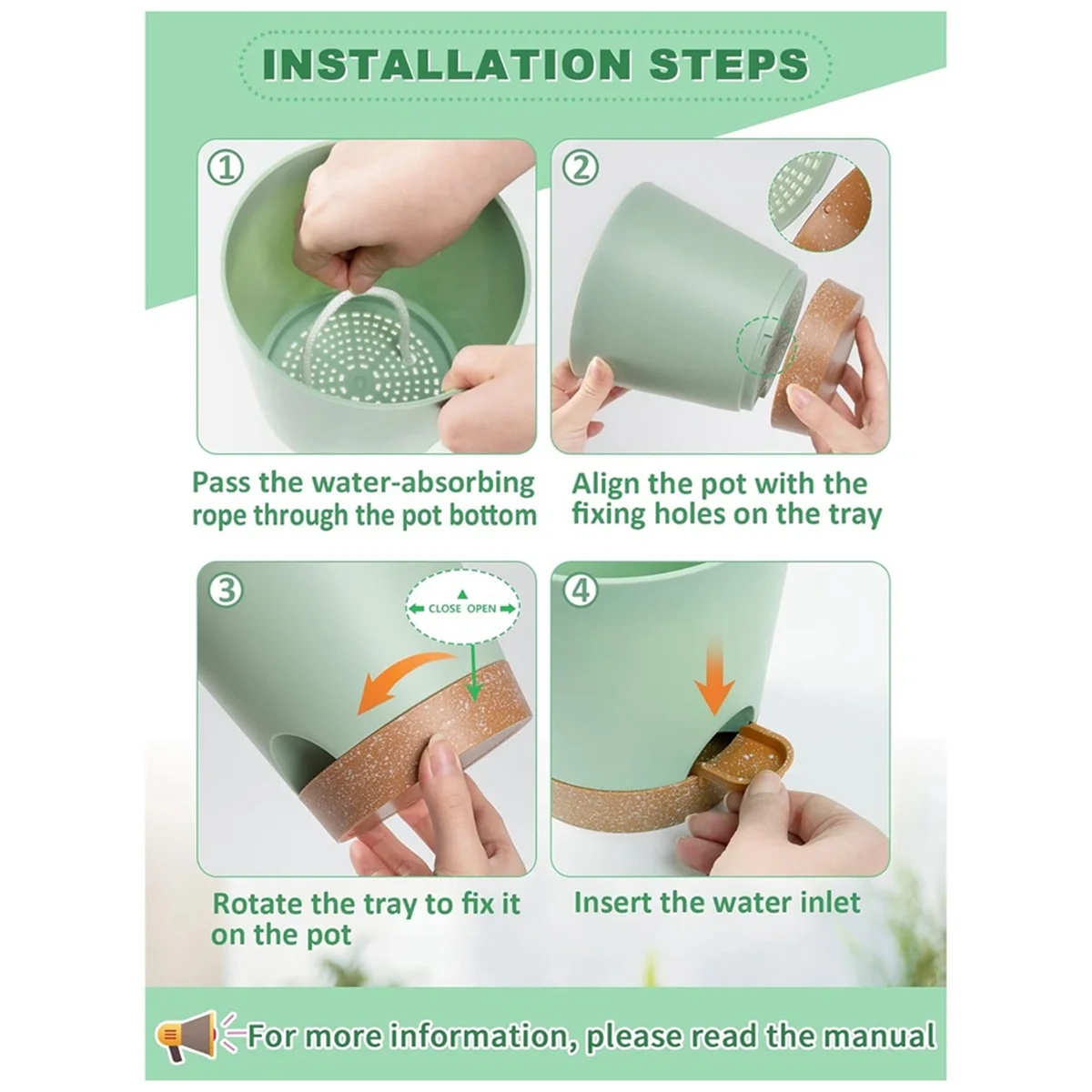 INSTALLATION STEPS

①

Pass the water-absorbing rope through the pot bottom

②

Align the pot with the fixing holes on the tray

③

CLOSE OPEN

Rotate the tray to fix it on the pot

④

Insert the water inlet

For more information, please read the manual