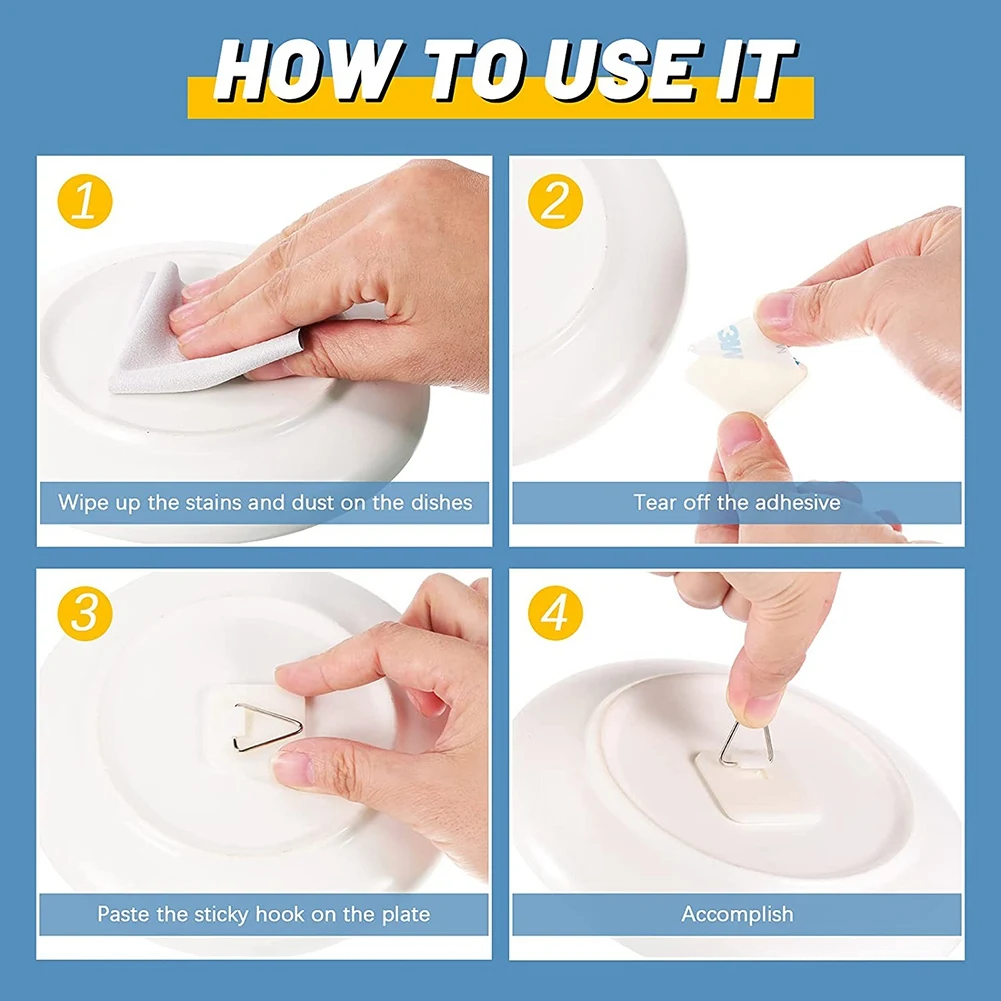 HOW TO USE IT

1

Wipe up the stains and dust on the dishes

2

3M

Tear off the adhesive

3

Paste the sticky hook on the plate

4

Accomplish