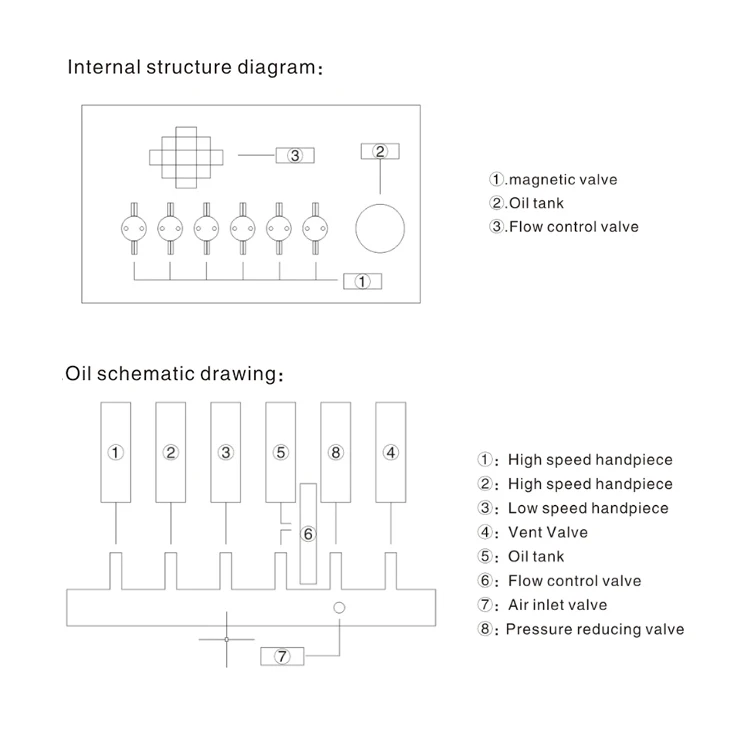 Internal structure diagram:

③

②

①

①.magnetic valve
②.Oil tank
③.Flow control valve

Oil schematic drawing:

①

②

③

⑤

⑧

④

⑥

⑦

①: High speed handpiece
②: High speed handpiece
③: Low speed handpiece
④: Vent Valve
⑤: Oil tank
⑥: Flow control valve
⑦: Air inlet valve
⑧: Pressure reducing valve