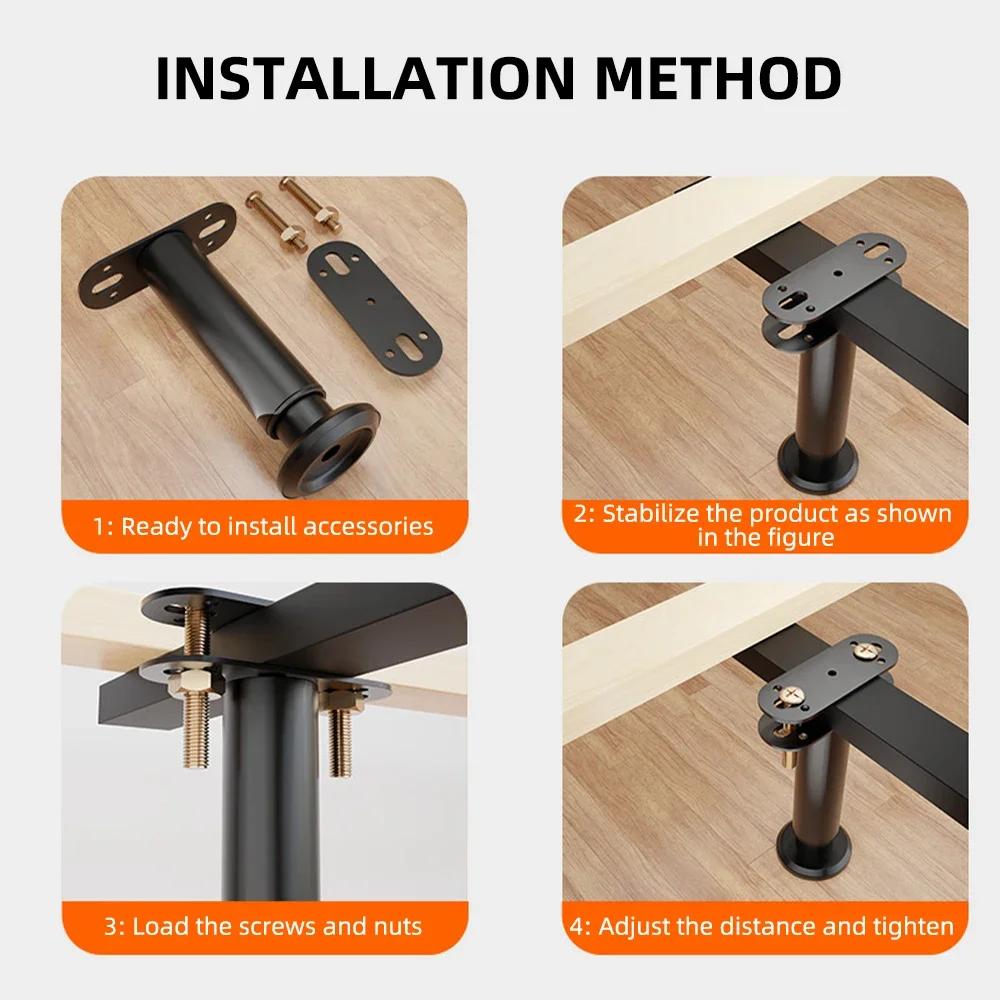 INSTALLATION METHOD

1: Ready to install accessories

2: Stabilize the product as shown in the figure

3: Load the screws and nuts

4: Adjust the distance and tighten