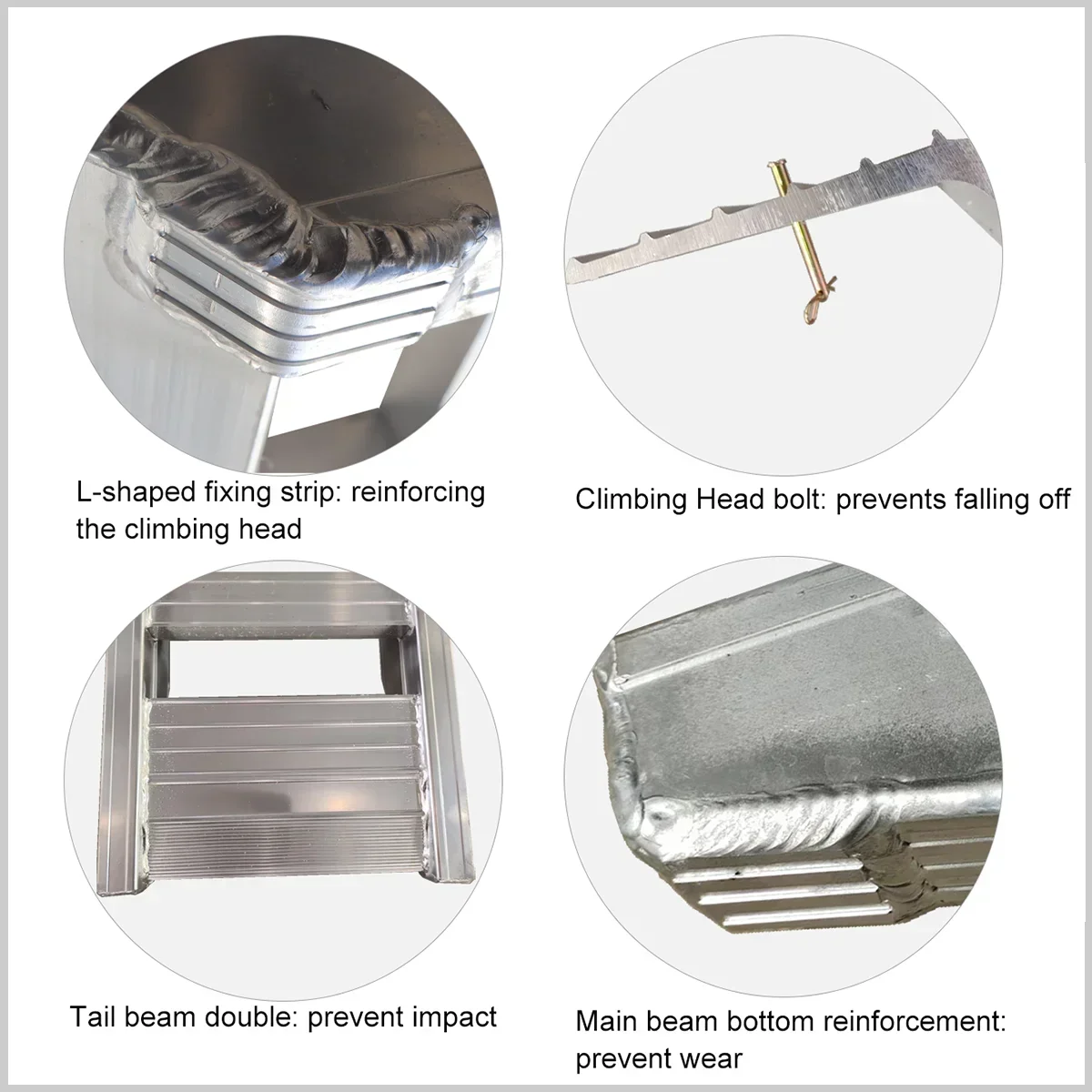 L-shaped fixing strip: reinforcing the climbing head

Climbing Head bolt: prevents falling off

Tail beam double: prevent impact

Main beam bottom reinforcement: prevent wear