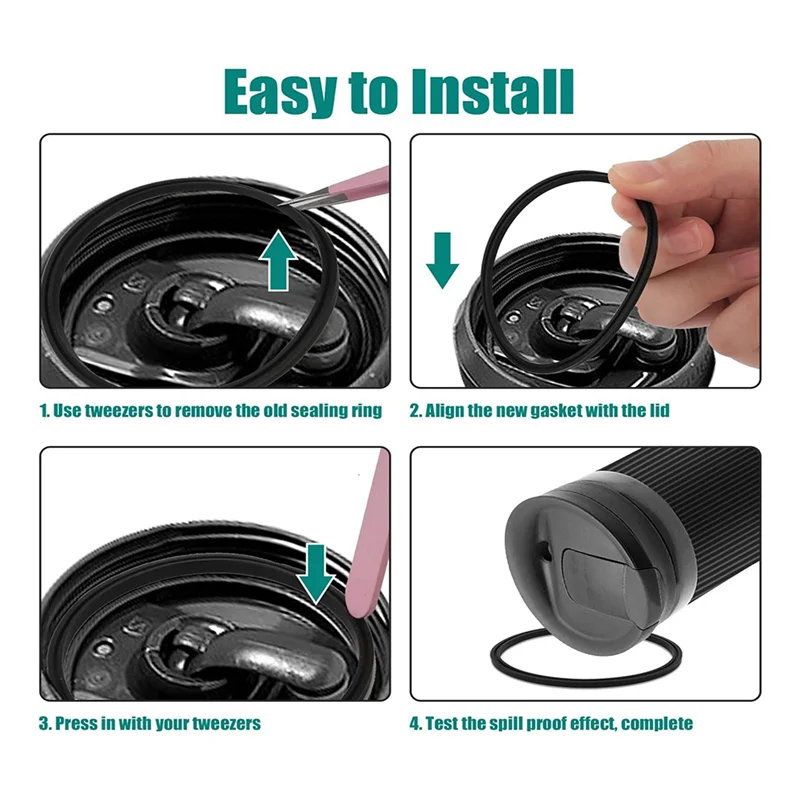 Easy to Install

1. Use tweezers to remove the old sealing ring

2. Align the new gasket with the lid

3. Press in with your tweezers

4. Test the spill proof effect, complete