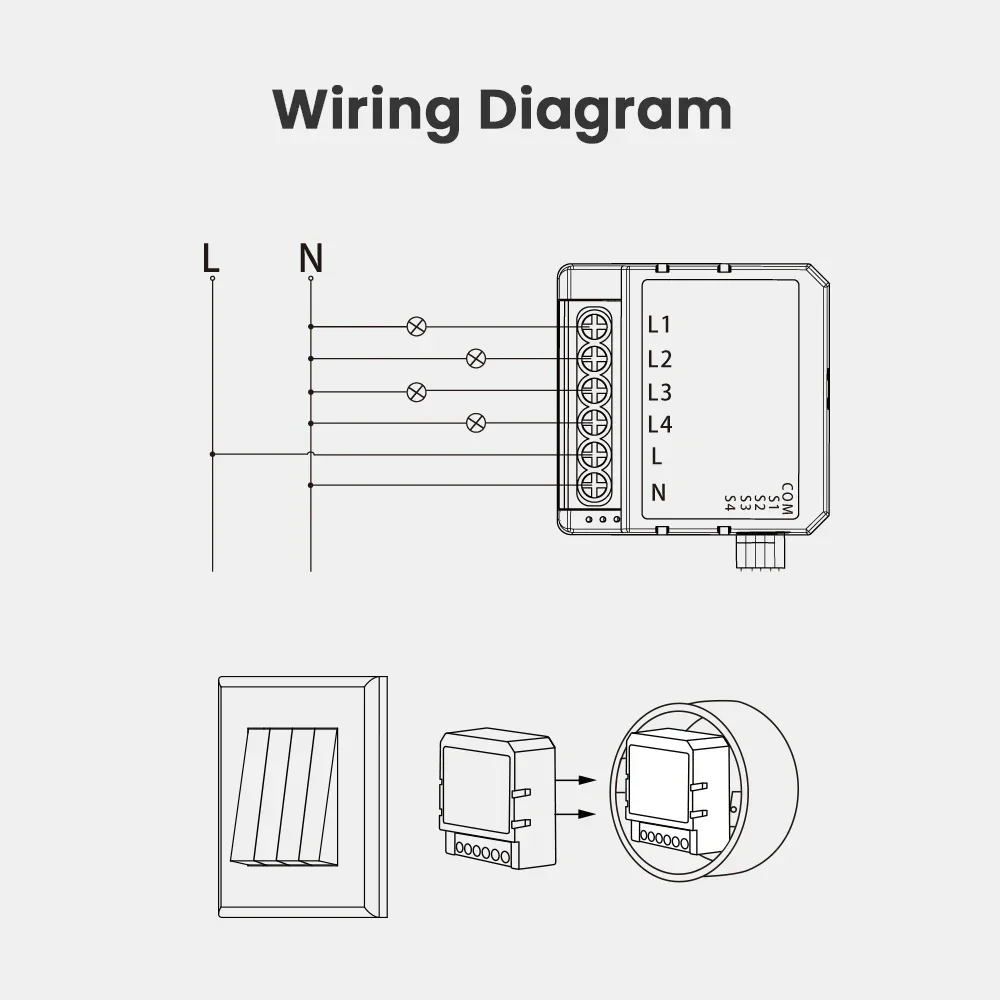 Wiring Diagram

L
N

L1
L2
L3
L4
L
N

COM
S1
S2
S3
S4