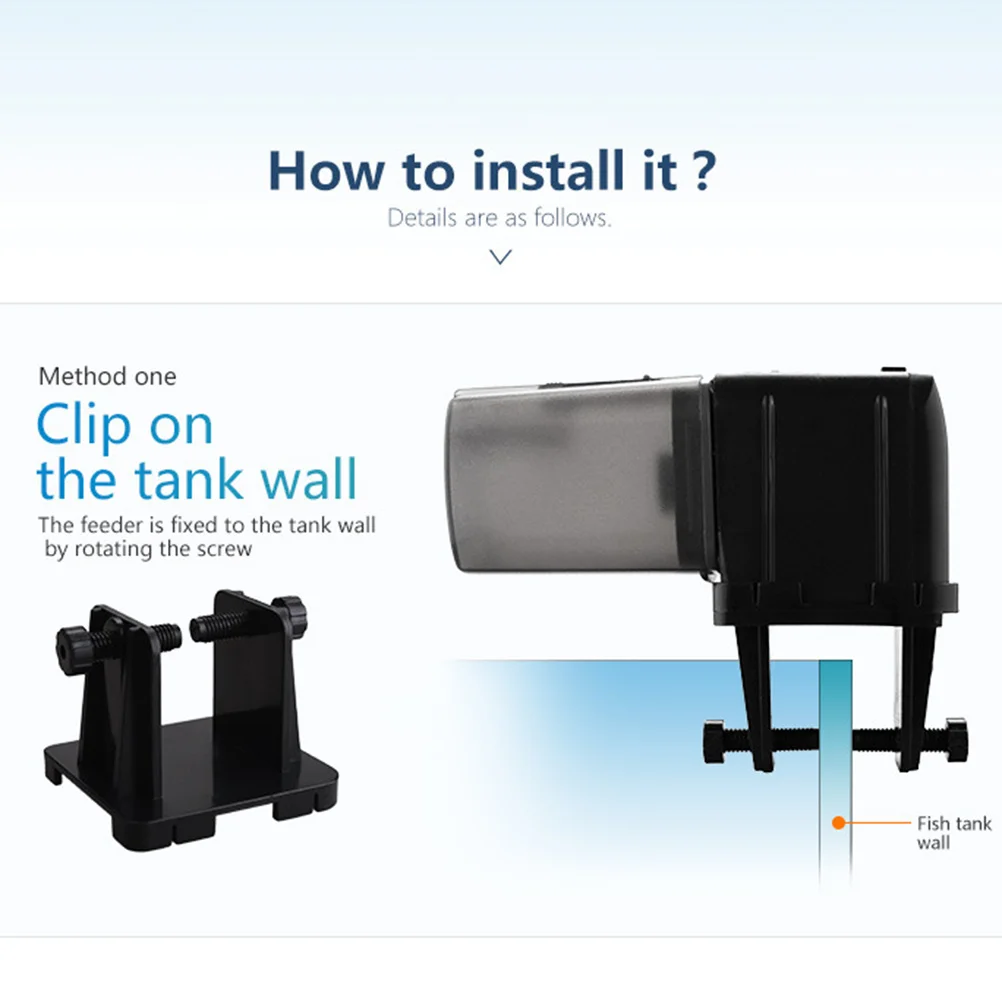 How to install it ?

Details are as follows.

Method one

Clip on the tank wall

The feeder is fixed to the tank wall by rotating the screw

Fish tank wall