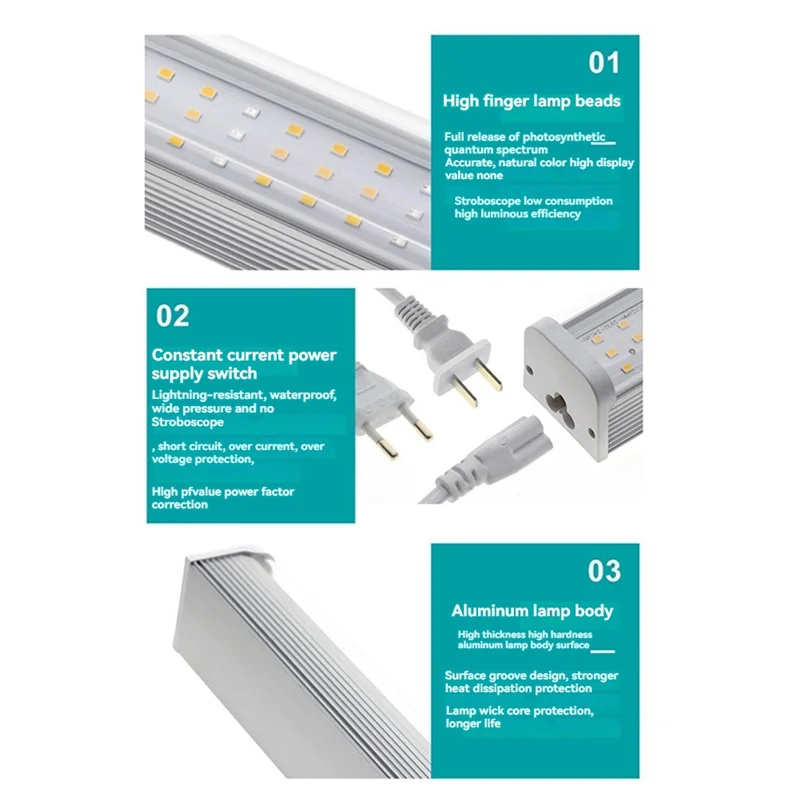 01

High finger lamp beads

Full release of photosynthetic quantum spectrum
Accurate, natural color high display value none

Stroboscope low consumption high luminous efficiency

02

Constant current power supply switch

Lightning-resistant, waterproof, wide pressure and no Stroboscope

, short circuit, over current, over voltage protection,

High pfvalue power factor correction

03

Aluminum lamp body

High thickness high hardness aluminum lamp body surface

Surface groove design, stronger heat dissipation protection

Lamp wick core protection, longer life