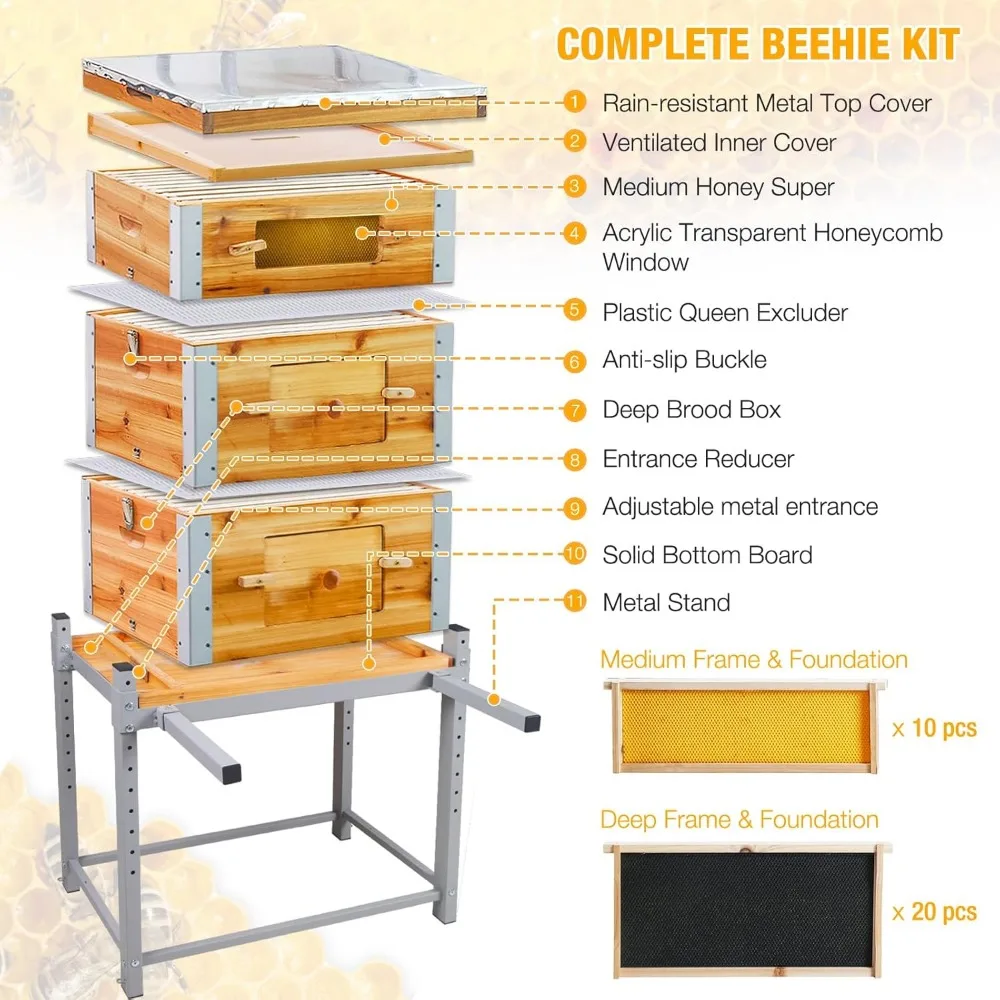 COMPLETE BEEHIE KIT

1 Rain-resistant Metal Top Cover
2 Ventilated Inner Cover
3 Medium Honey Super
4 Acrylic Transparent Honeycomb Window
5 Plastic Queen Excluder
6 Anti-slip Buckle
7 Deep Brood Box
8 Entrance Reducer
9 Adjustable metal entrance
10 Solid Bottom Board
11 Metal Stand

Medium Frame & Foundation
x 10 pcs

Deep Frame & Foundation
x 20 pcs