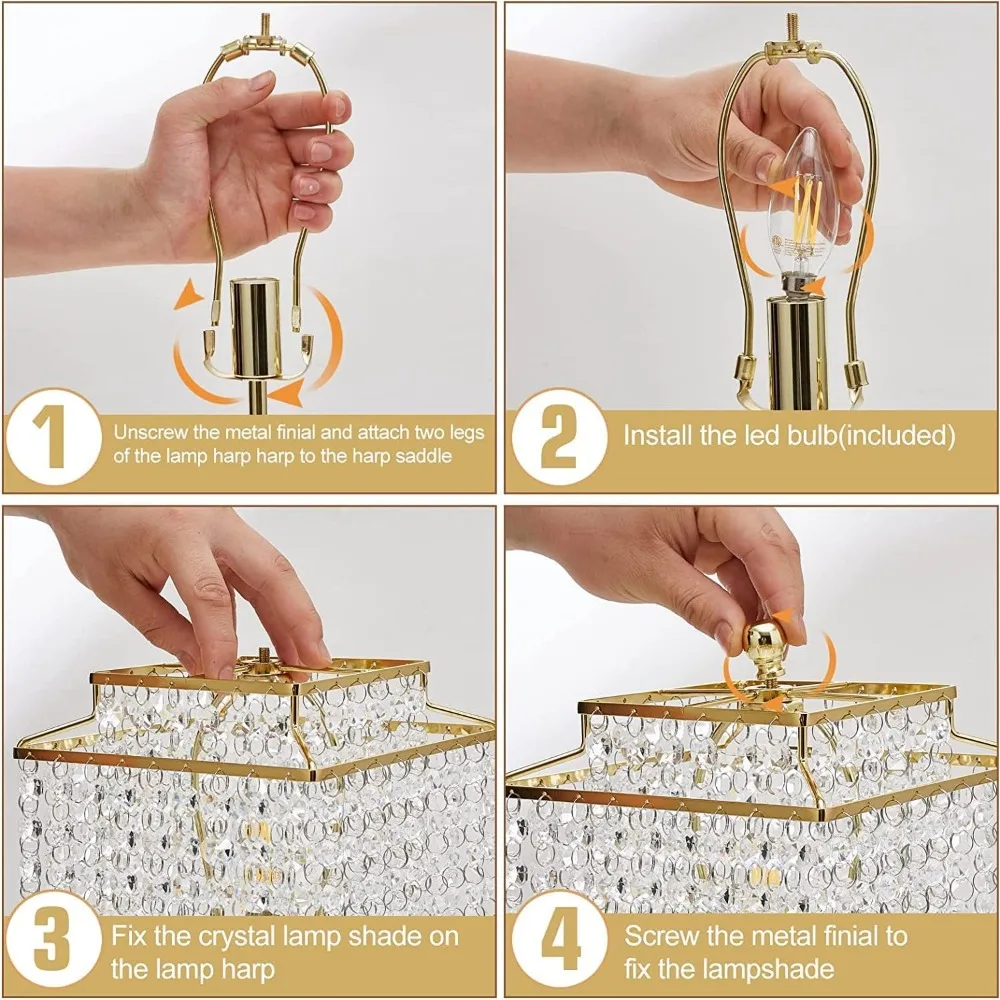 1

Unscrew the metal finial and attach two legs of the lamp harp harp to the harp saddle

2

Install the led bulb(included)

3

Fix the crystal lamp shade on the lamp harp

4

Screw the metal finial to fix the lampshade