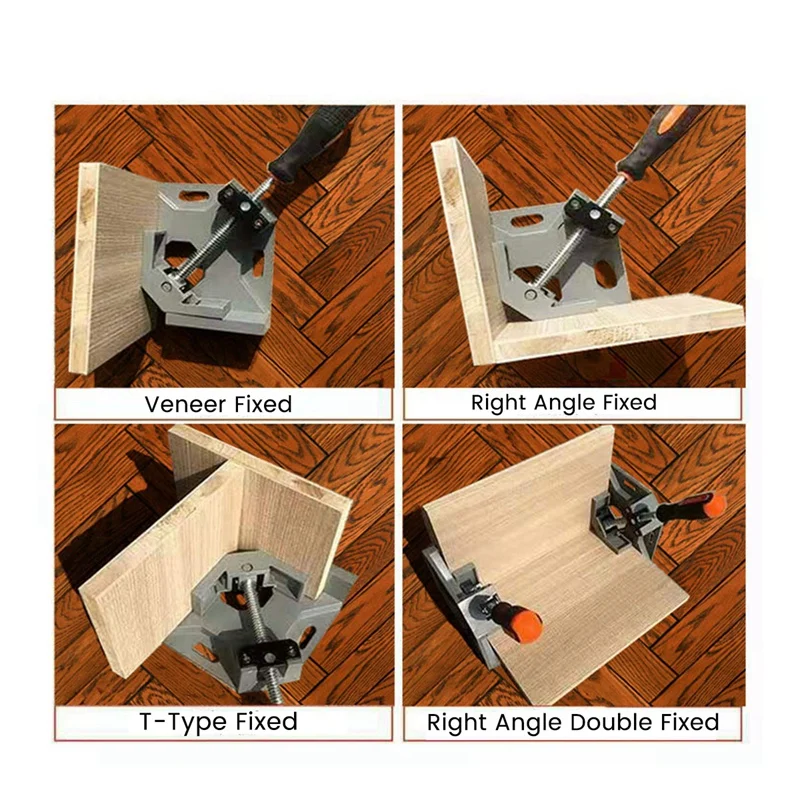 Veneer Fixed

Right Angle Fixed

T-Type Fixed

Right Angle Double Fixed