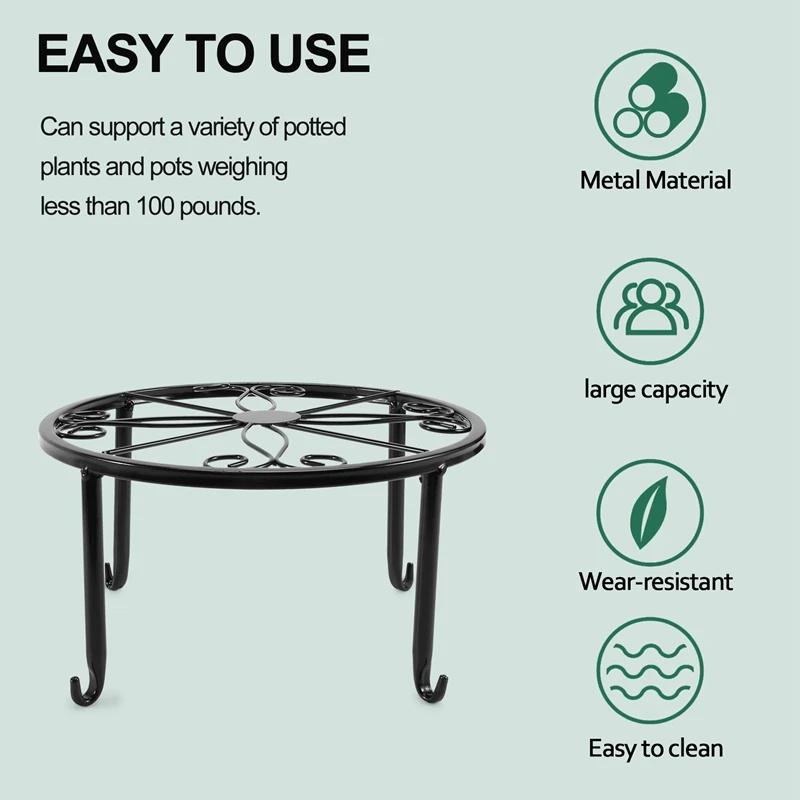 EASY TO USE

Can support a variety of potted plants and pots weighing less than 100 pounds.

Metal Material

large capacity

Wear-resistant

Easy to clean