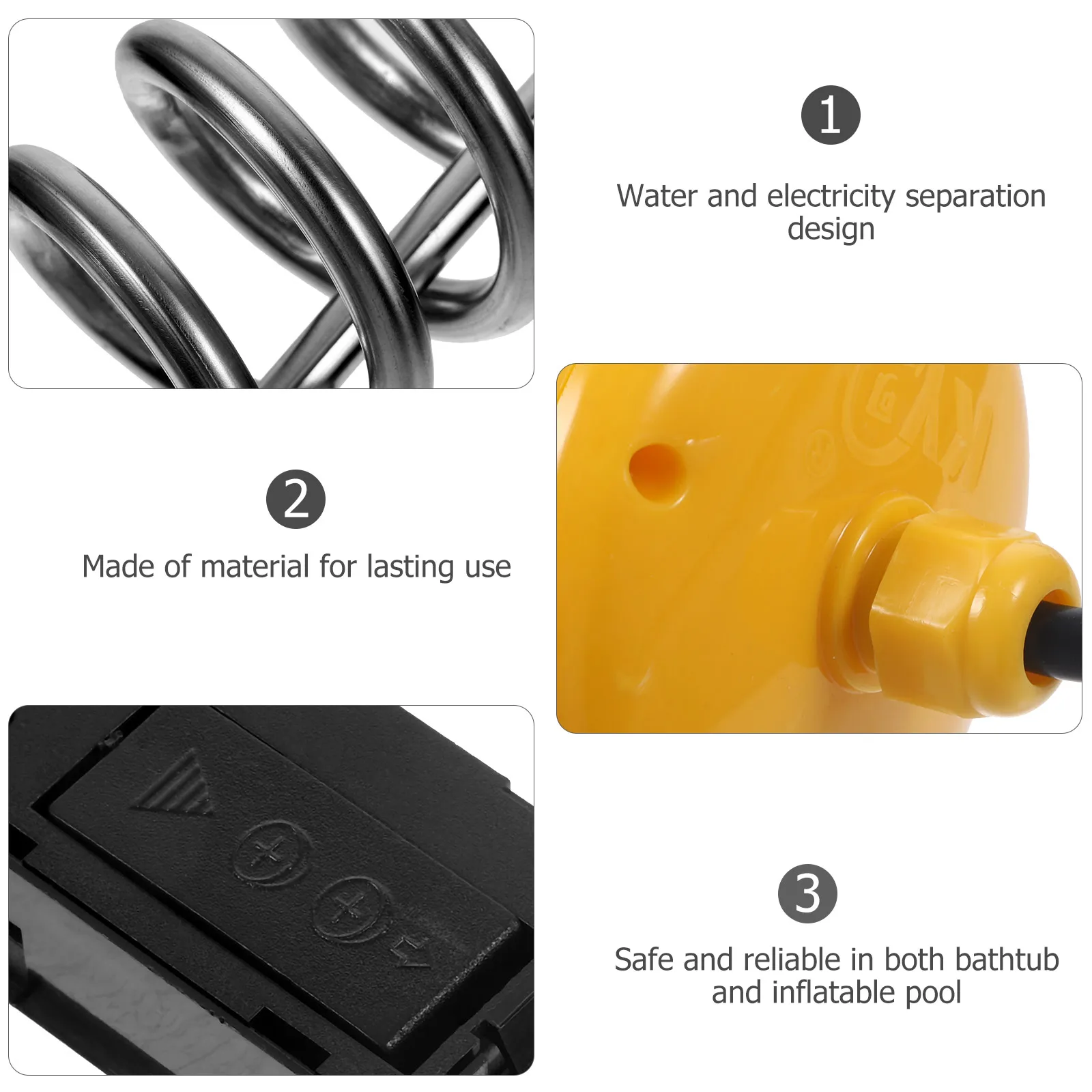 1

Water and electricity separation design

2

Made of material for lasting use

3

Safe and reliable in both bathtub and inflatable pool