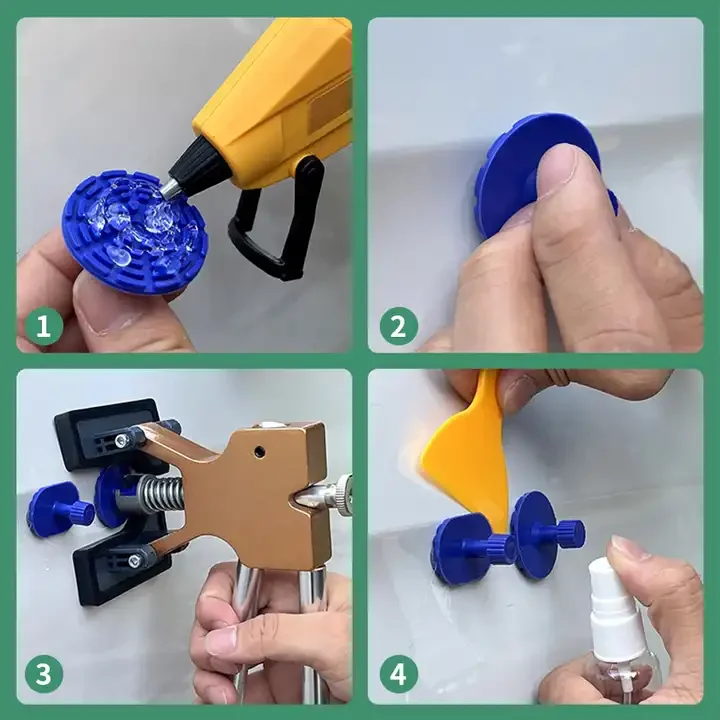 1

2

3

4