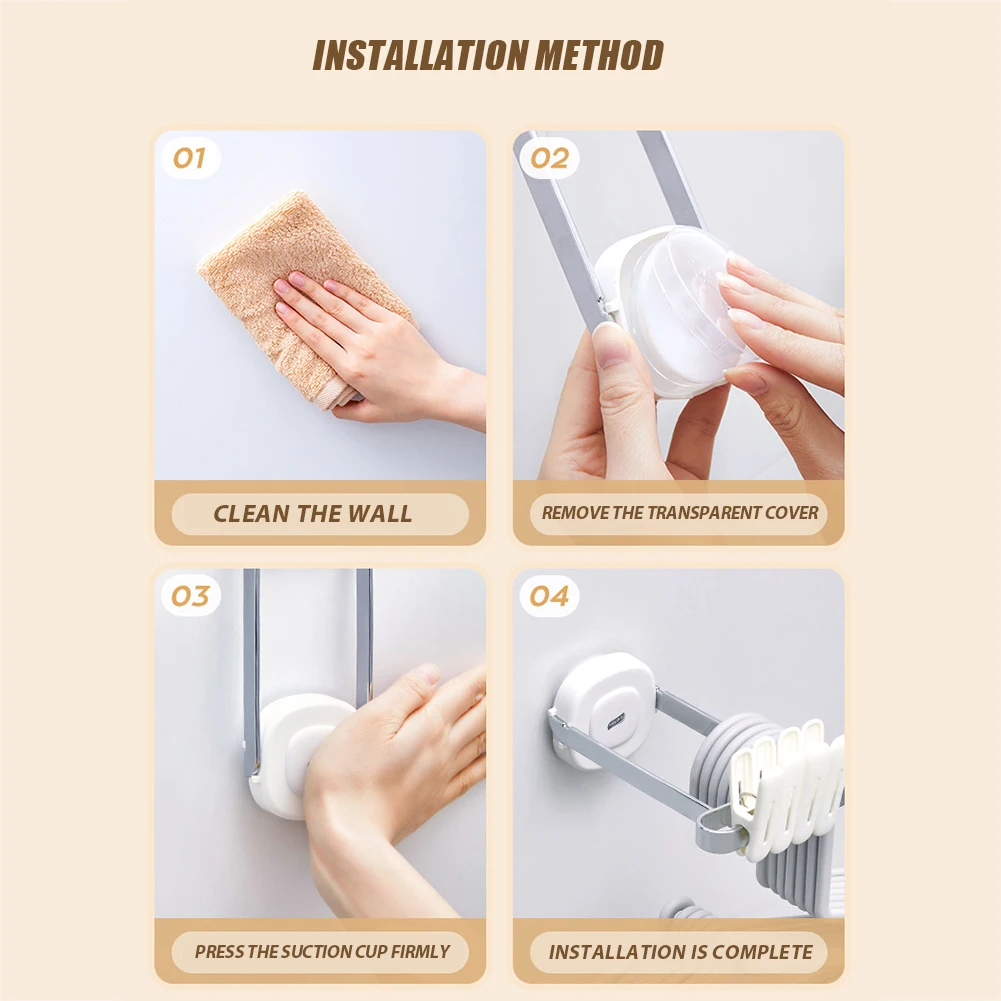 INSTALLATION METHOD

01

CLEAN THE WALL

02

REMOVE THE TRANSPARENT COVER

03

PRESS THE SUCTION CUP FIRMLY

04

INSTALLATION IS COMPLETE