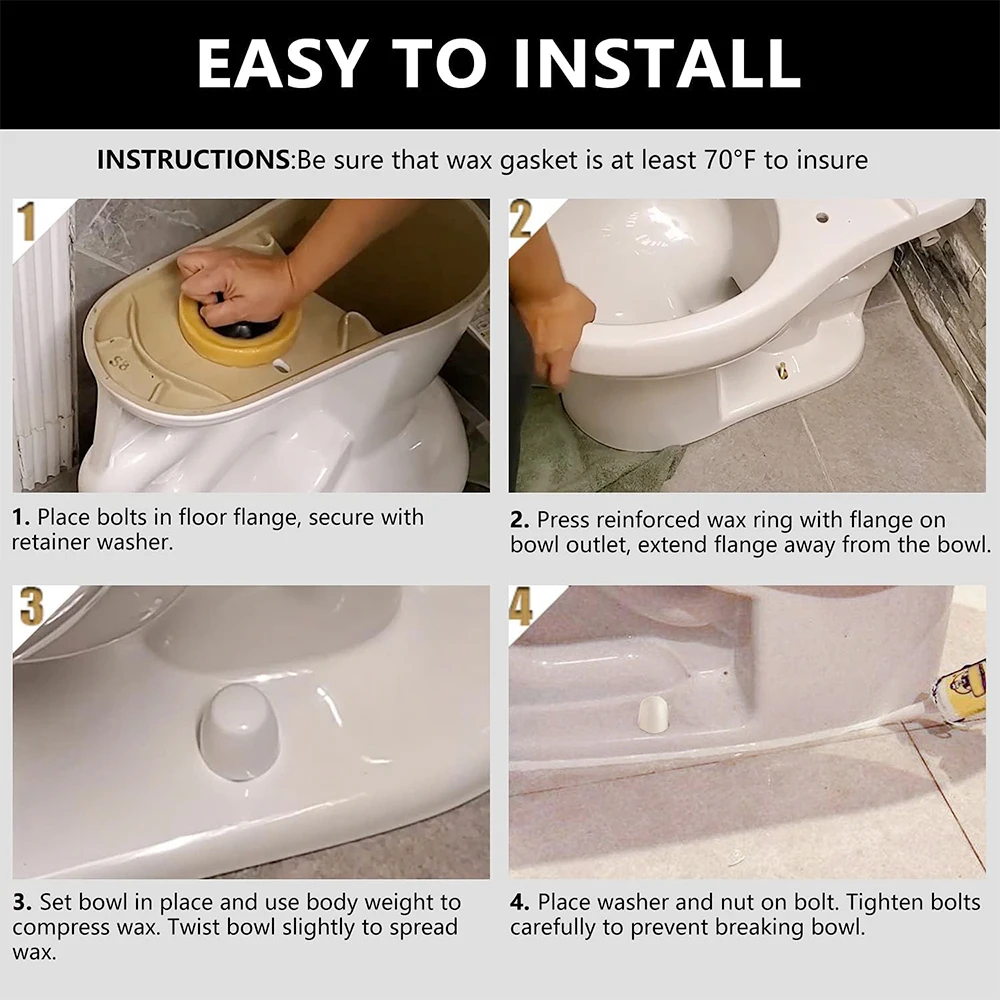 EASY TO INSTALL

INSTRUCTIONS:Be sure that wax gasket is at least 70°F to insure

1

1. Place bolts in floor flange, secure with retainer washer.

2

2. Press reinforced wax ring with flange on bowl outlet, extend flange away from the bowl.

3

3. Set bowl in place and use body weight to compress wax. Twist bowl slightly to spread wax.

4

4. Place washer and nut on bolt. Tighten bolts carefully to prevent breaking bowl.