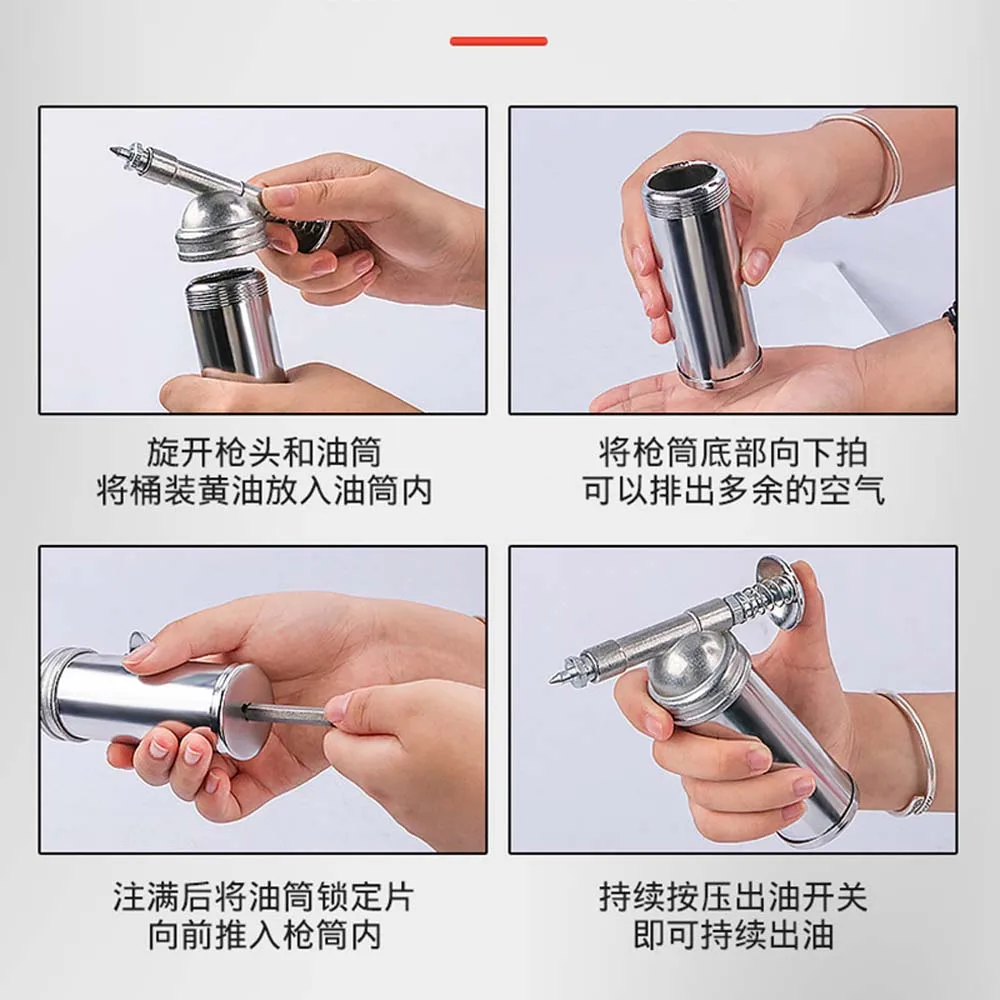 旋开枪头和油筒
将桶装黄油放入油筒内

将枪筒底部向下拍
可以排出多余的空气

注满后将油筒锁定片
向前推入枪筒内

持续按压出油开关
即可持续出油